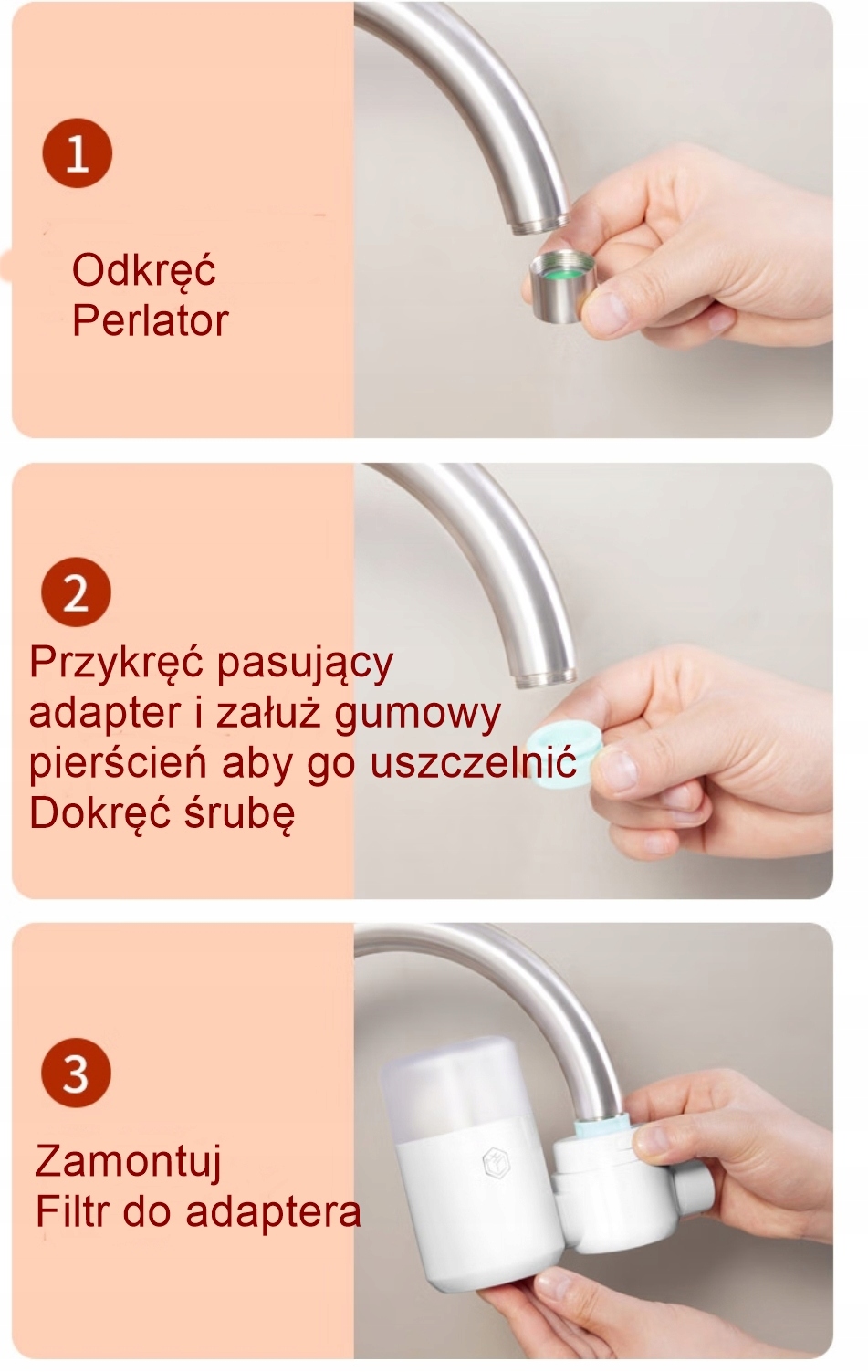 1

Odkręć
Perlator

2

Przykręć pasujący adapter i załuż gumowy pierścień aby go uszczelnić
Dokręć śrubę

3

Zamontuj
Filtr do adaptera