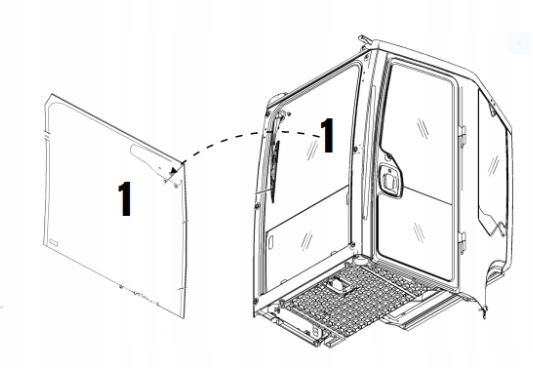 1

1