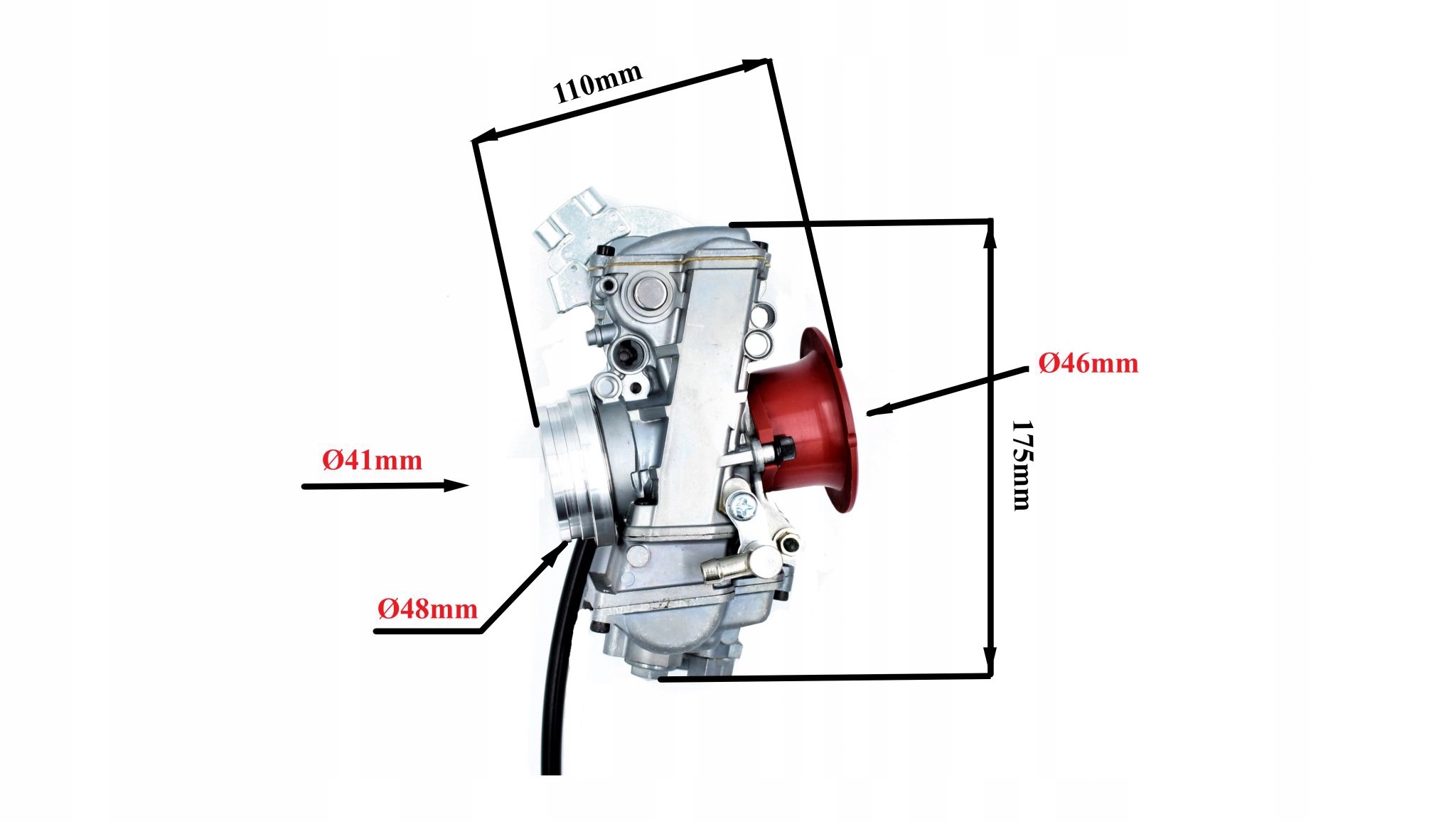 110mm

Ø46mm

175mm

Ø41mm

Ø48mm