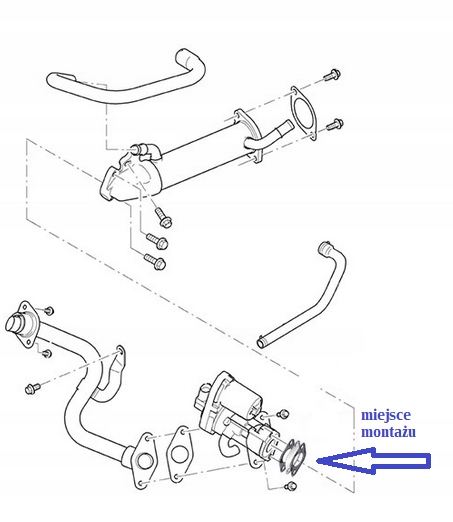 miejsce
montażu