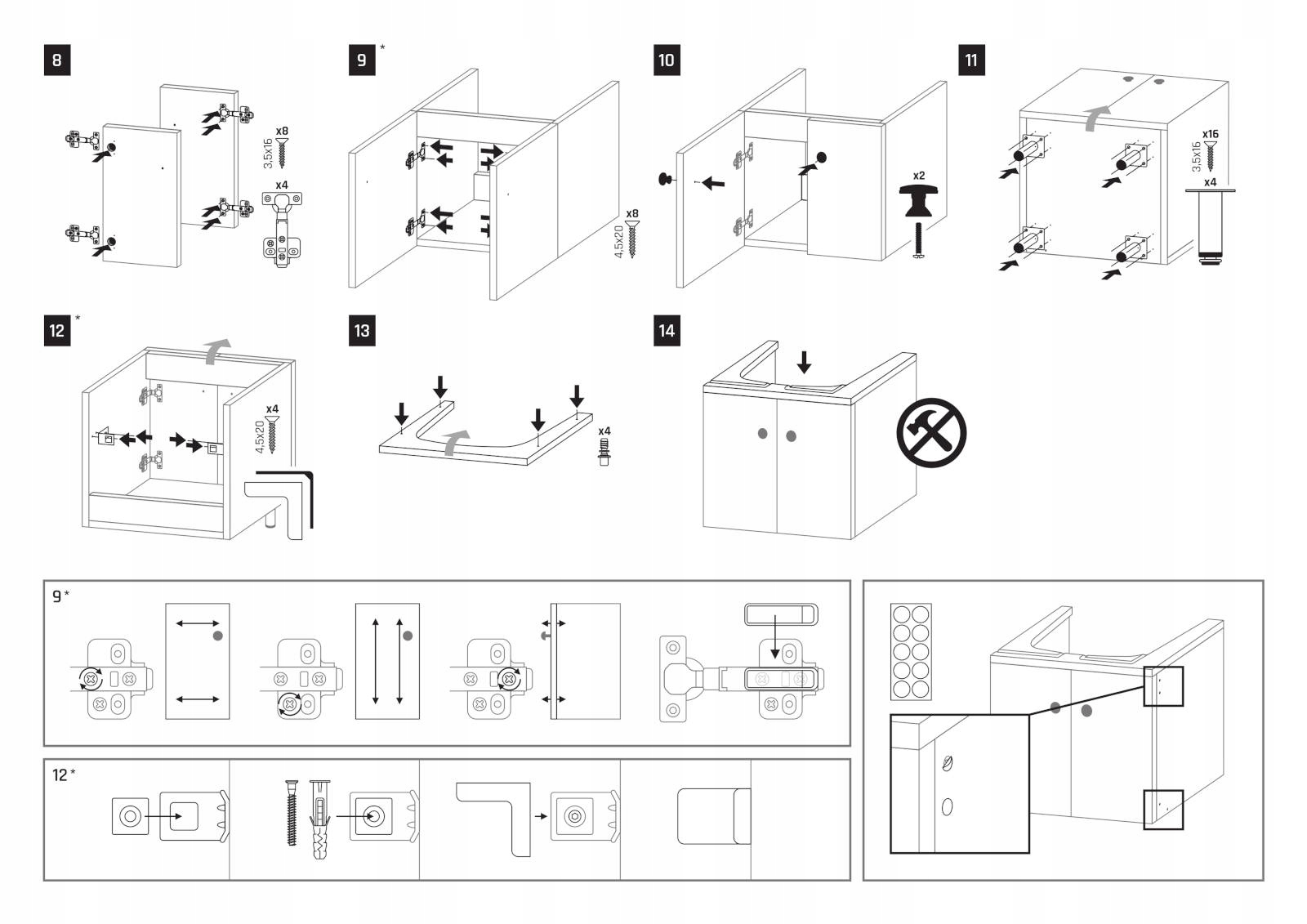 8

x8
3,5x16

x4

9 *

x8
4,5x20

10

x2

11

x16
3,5x16

x4

12 *

x4
4,5x20

13

x4

14

9 *

12 *