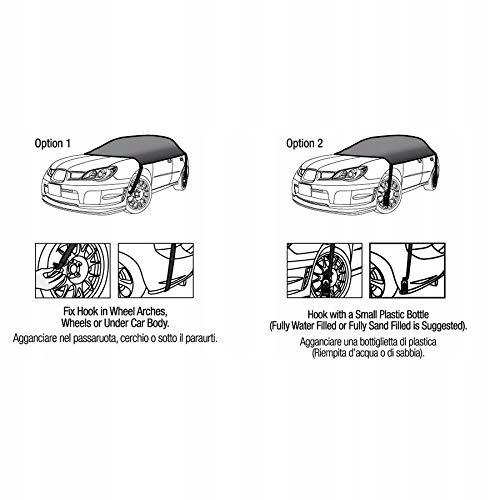 Option 1

Fix Hook in Wheel Arches, Wheels or Under Car Body.

Agganciare nel passaruota, cerchio o sotto il paraurti.

Option 2

Hook with a Small Plastic Bottle (Fully Water Filled or Fully Sand Filled is Suggested).

Agganciare una bottiglietta di plastica (Riempita d'acqua o di sabbia).