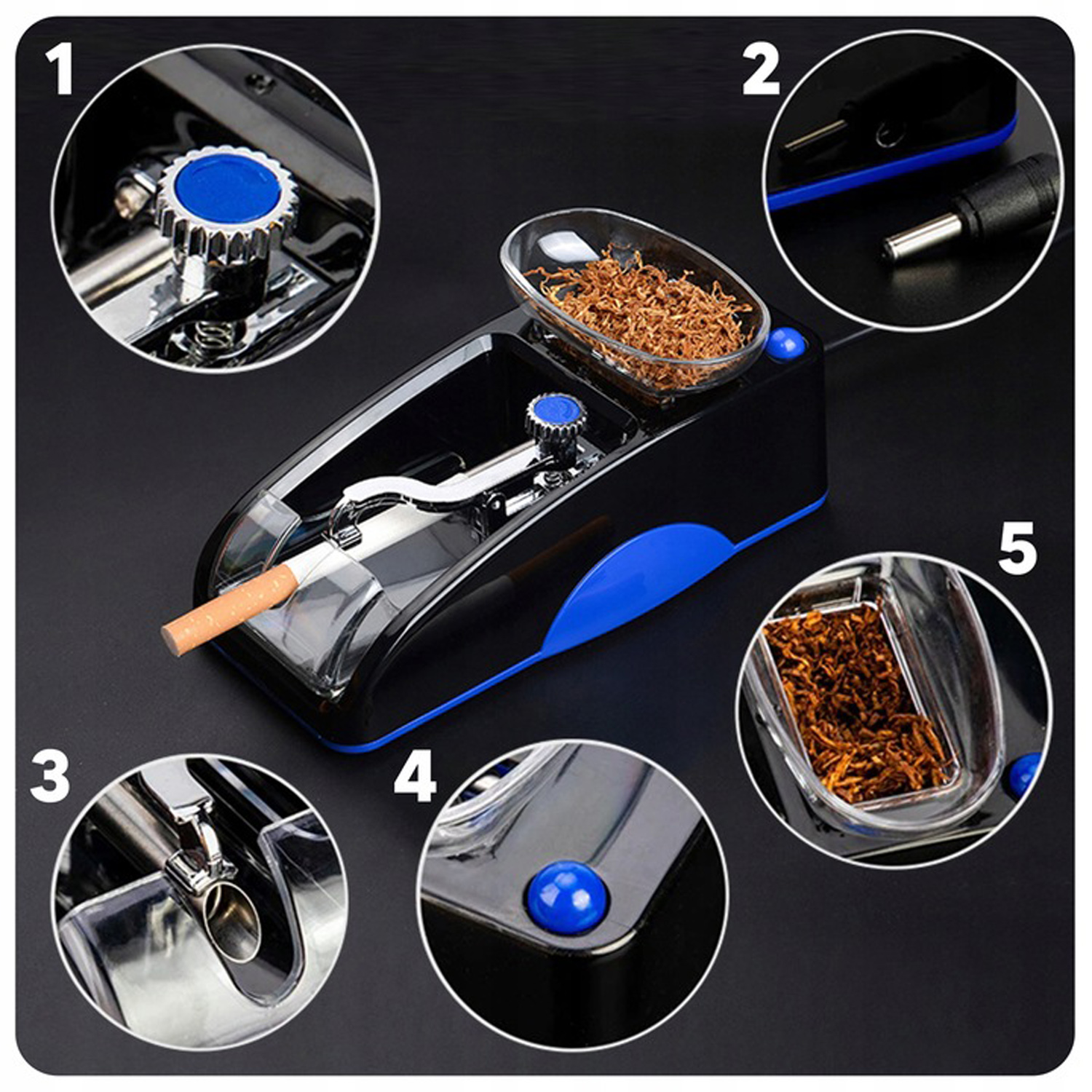 1

2

5

3

4