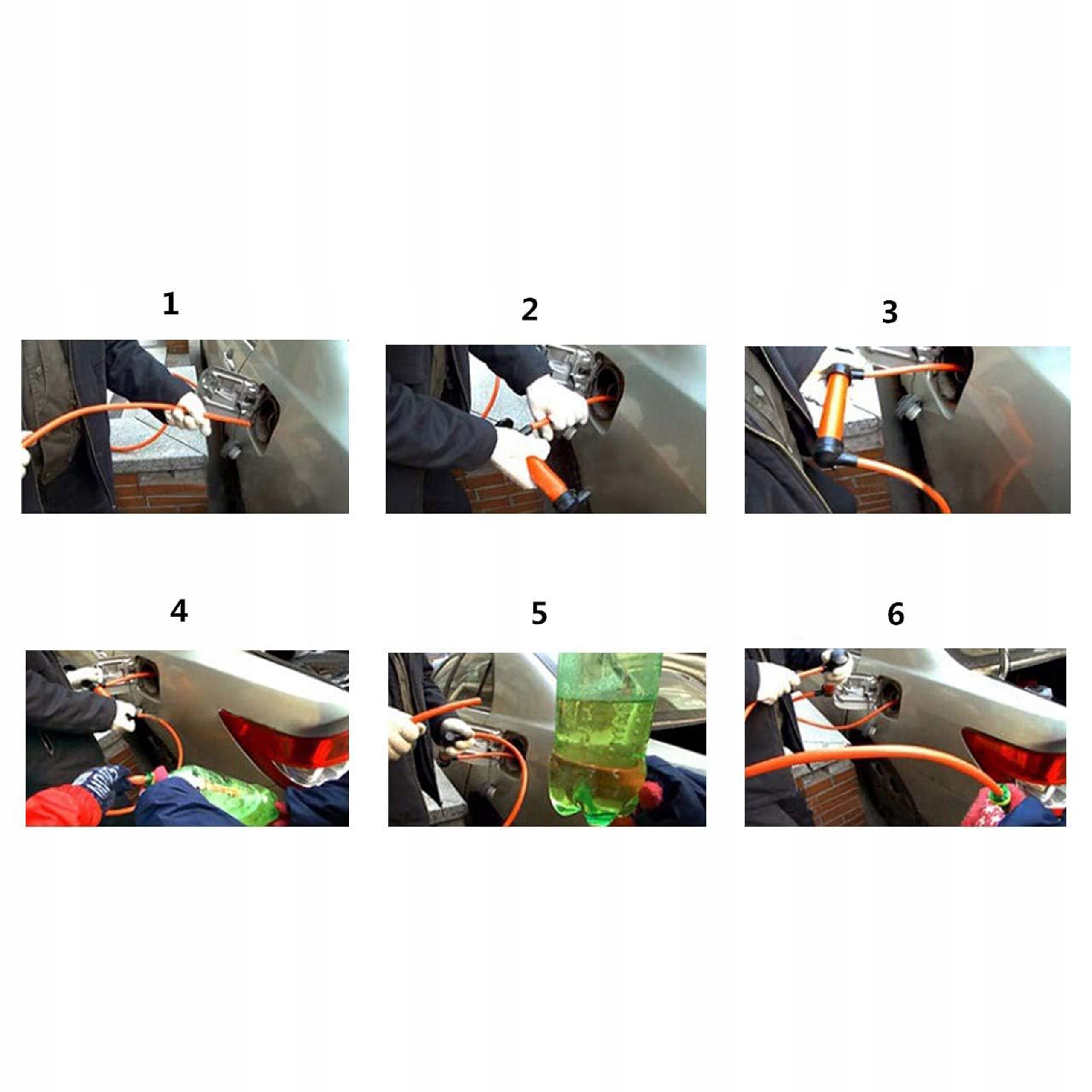 1

2

3

4

5

6