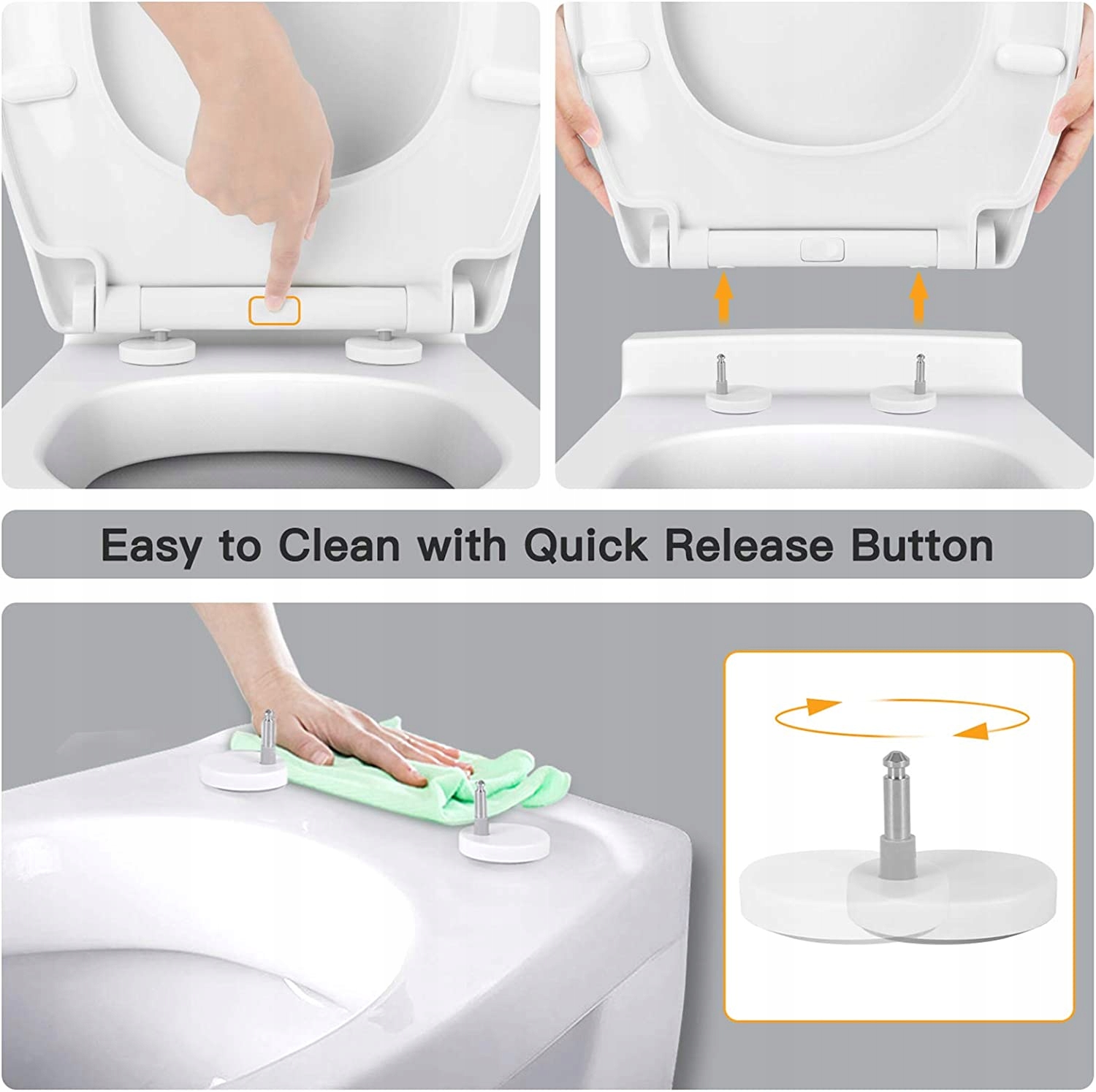 Easy to Clean with Quick Release Button