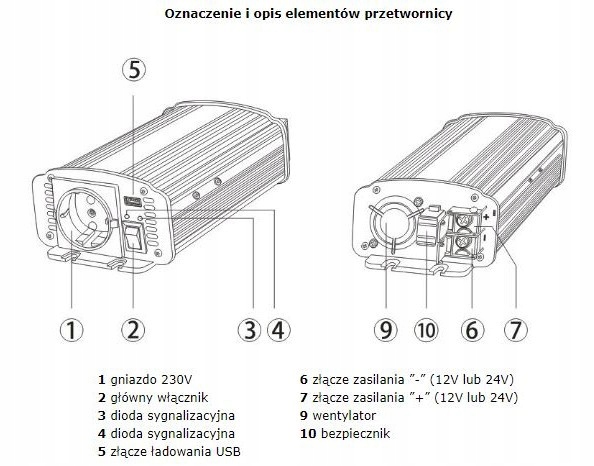 Oznaczenie i opis elementów przetwornicy

5

1 2 3 4

9 10 6 7

+
-

1 gniazdo 230V
2 główny włącznik
3 dioda sygnalizacyjna
4 dioda sygnalizacyjna
5 złącze ładowania USB

6 złącze zasilania ”-” (12V lub 24V)
7 złącze zasilania ”+” (12V lub 24V)
9 wentylator
10 bezpiecznik