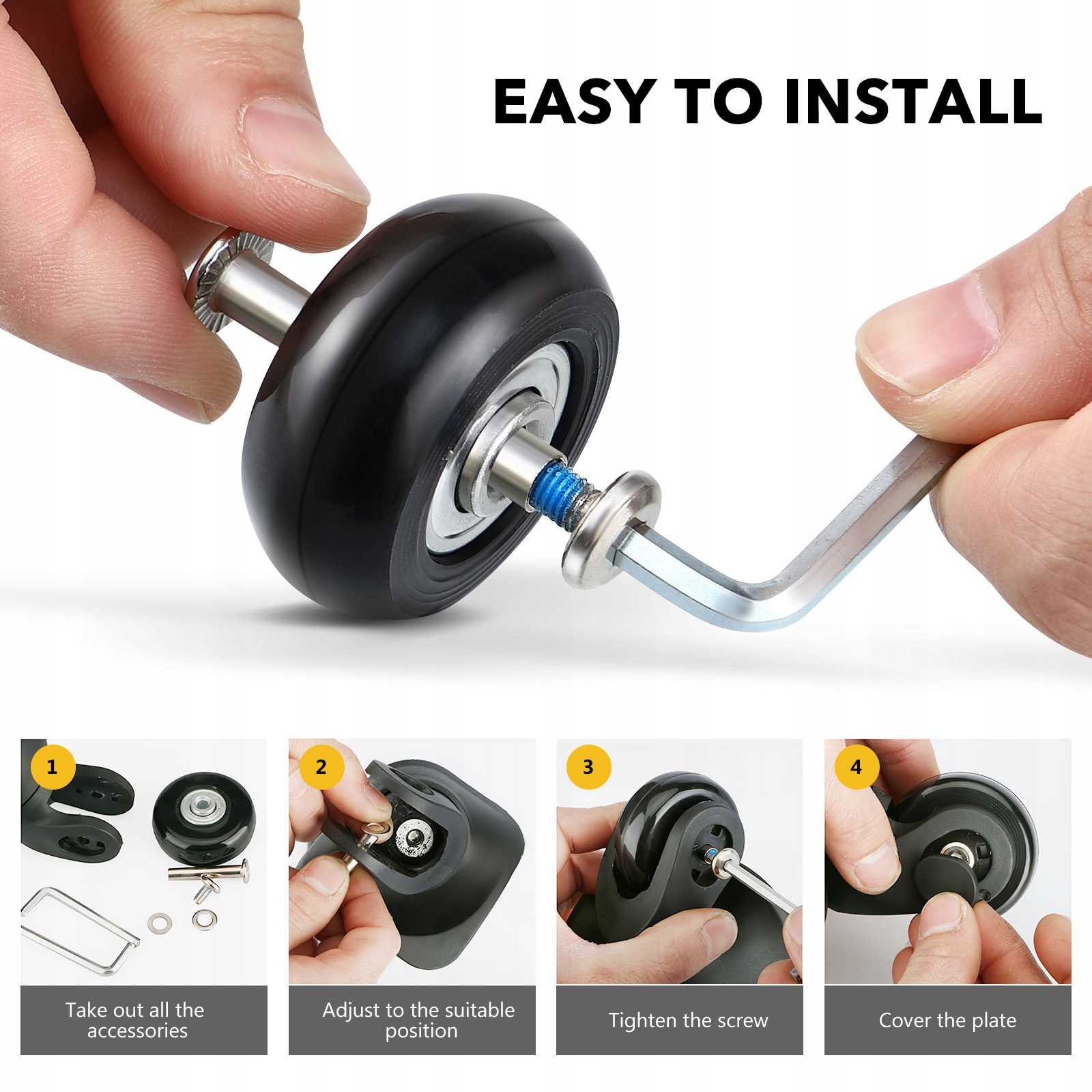 EASY TO INSTALL

1
Take out all the accessories

2
Adjust to the suitable position

3
Tighten the screw

4
Cover the plate