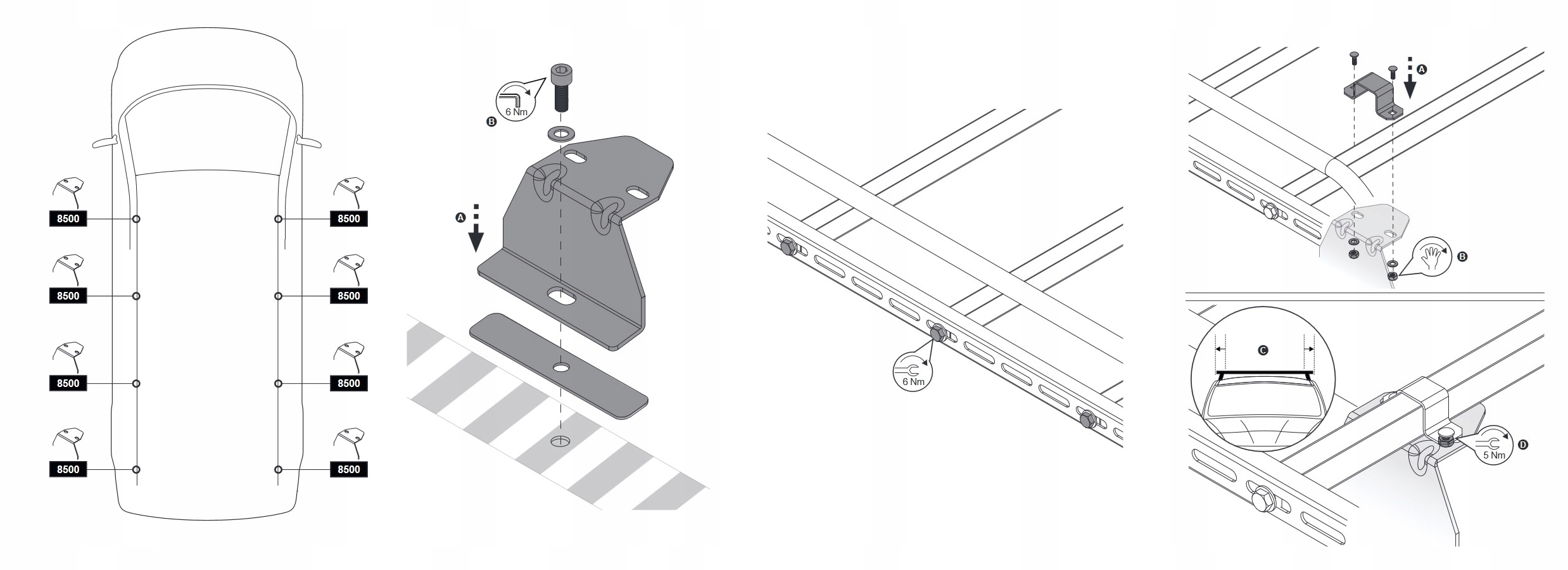 8500

8500

8500

8500

8500

8500

8500

8500

6 Nm

B

A

6 Nm

A

B

C

5 Nm

D