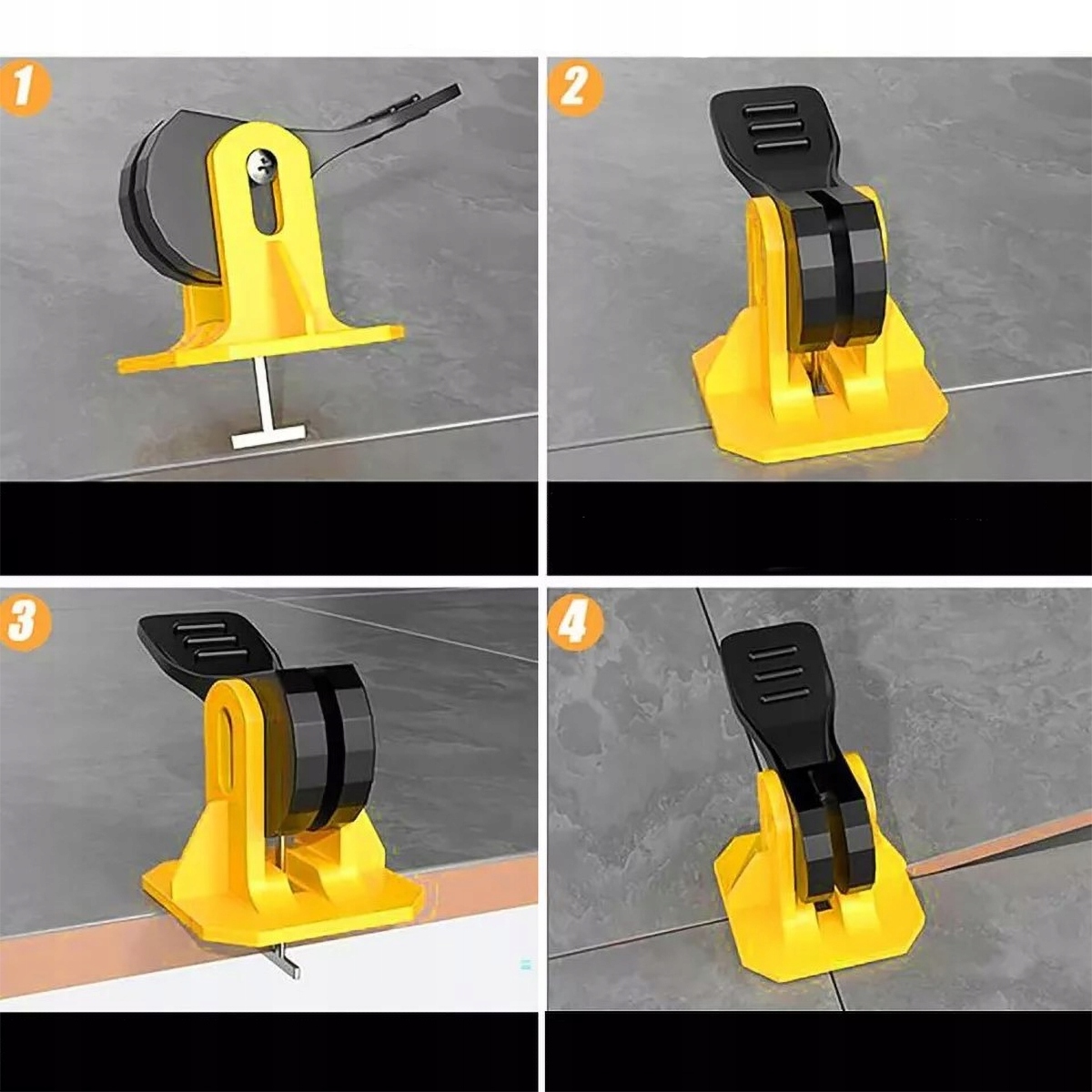 1

2

3

4