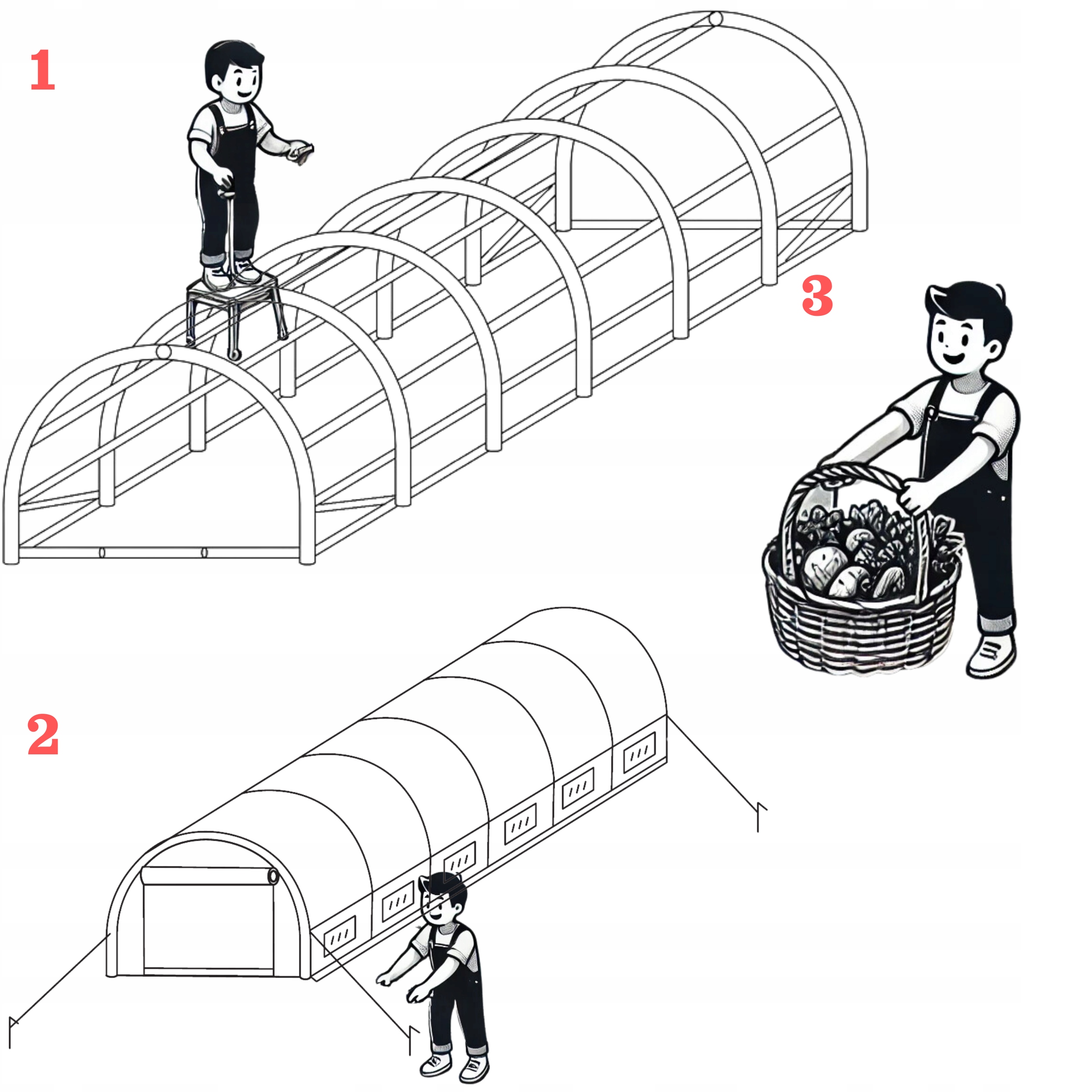 1

3

2