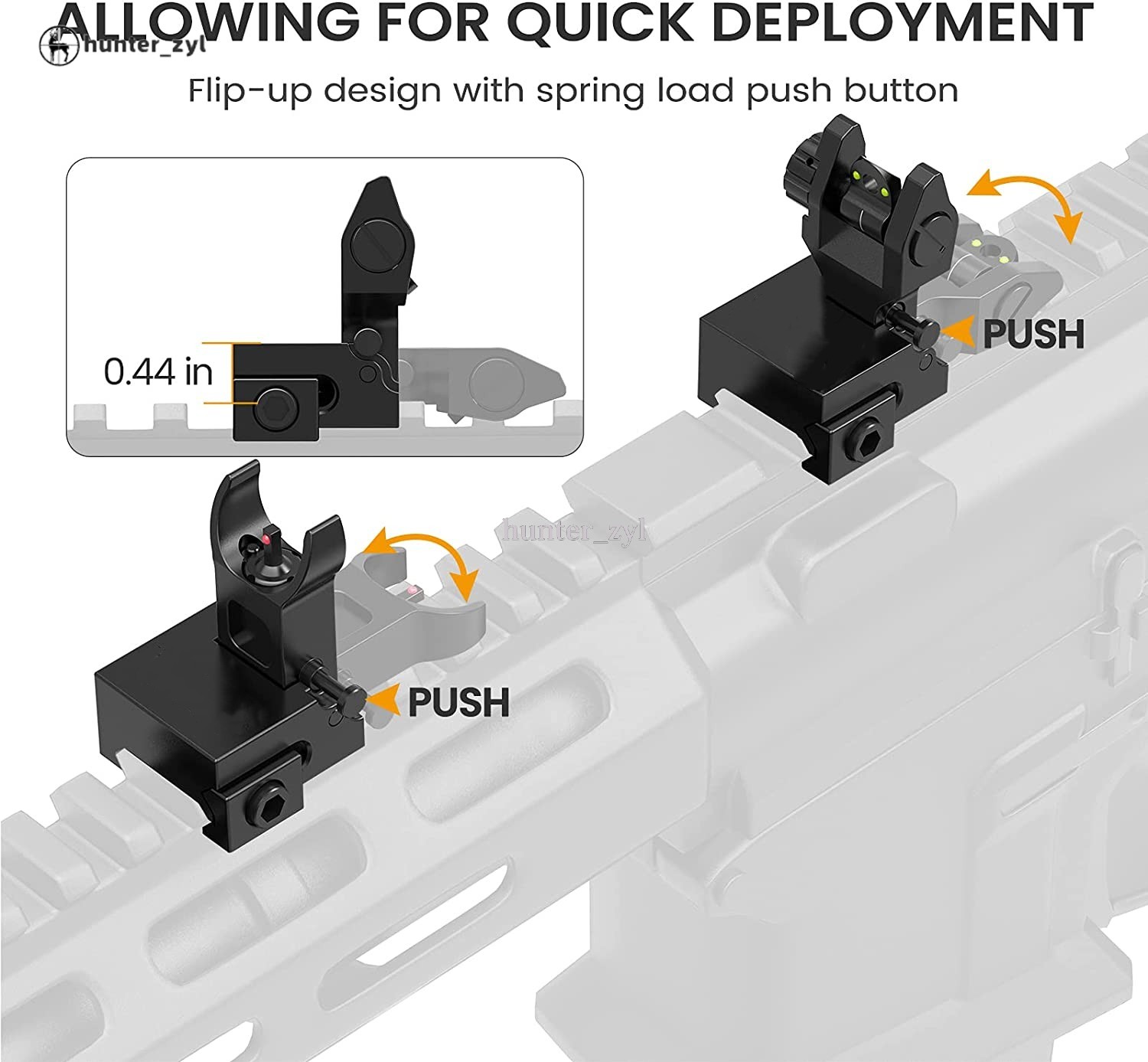 ALLOWING FOR QUICK DEPLOYMENT
hunter_zyl
Flip-up design with spring load push button

0.44 in

PUSH

hunter_zyl

PUSH