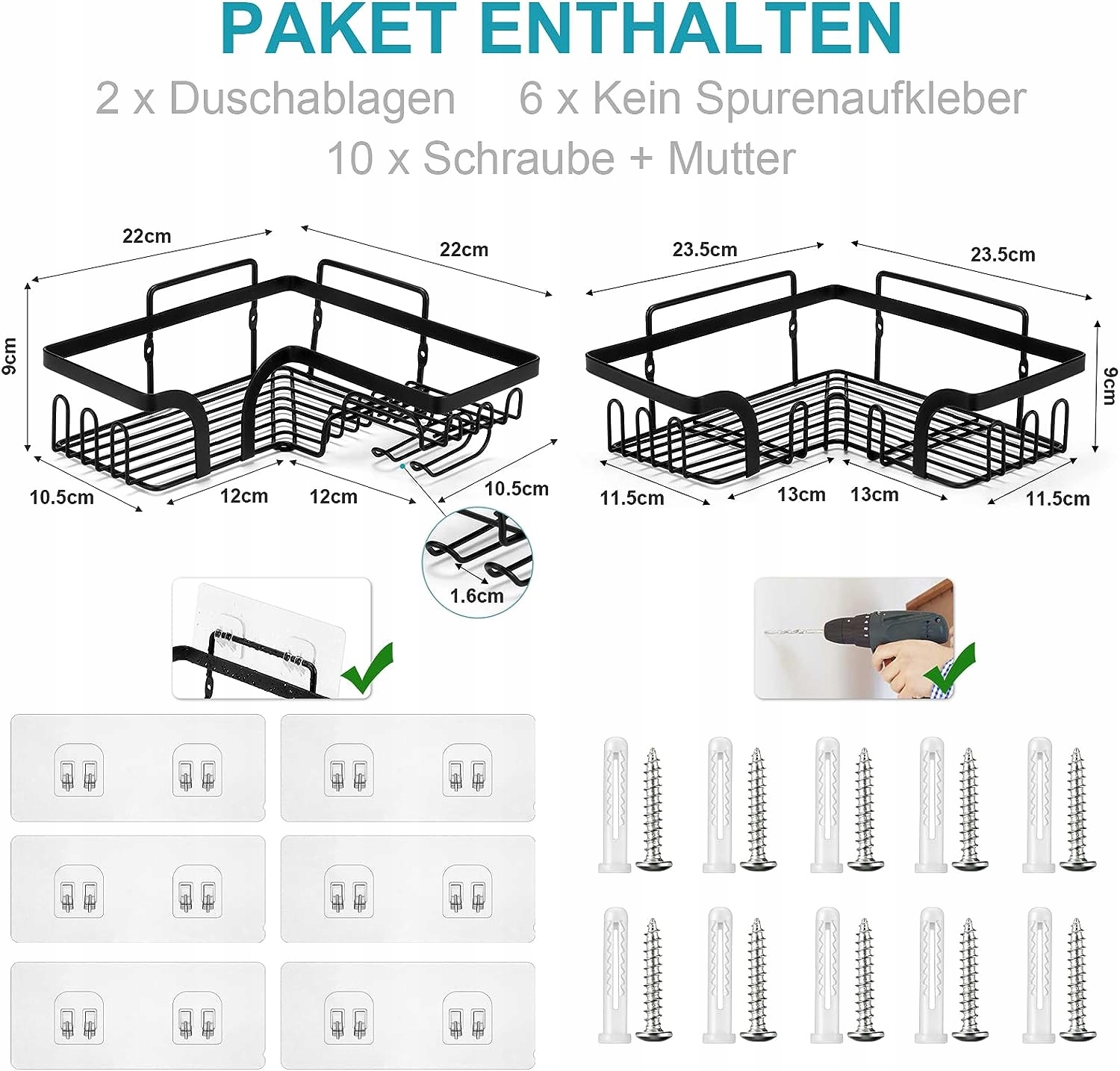 PAKET ENTHALTEN

2 x Duschablagen 6 x Kein Spurenaufkleber

10 x Schraube + Mutter

22cm

22cm

9cm

10.5cm

12cm

12cm

10.5cm

1.6cm

23.5cm

23.5cm

9cm

11.5cm

13cm

13cm

11.5cm