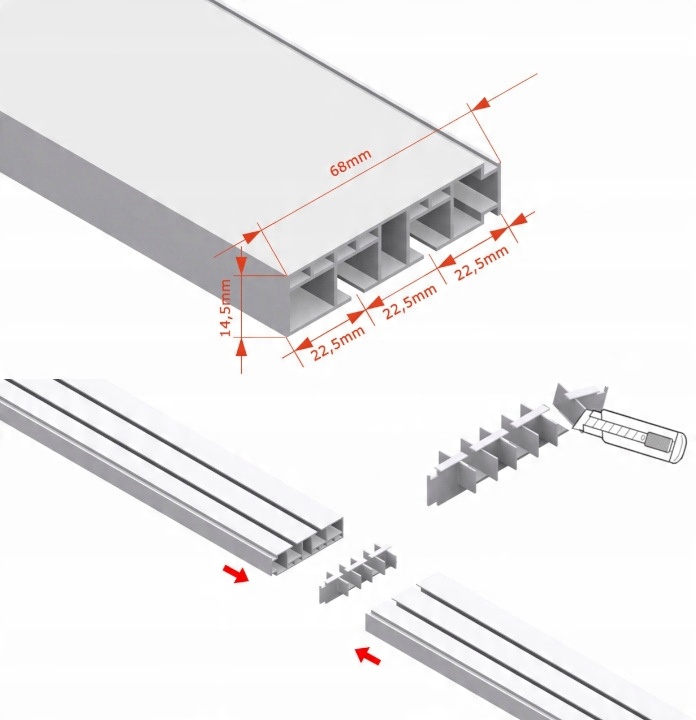 68mm
14,5mm
22,5mm
22,5mm
22,5mm