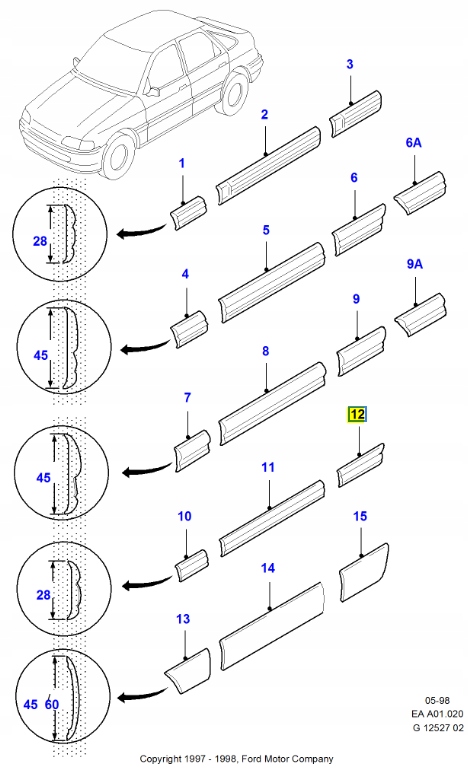 3
2
6A
1
6
28
5
9A
4
9
45
8
7
12
45
11
10
15
28
14
13
45 60

05-98
EA A01.020
G 12527 02

Copyright 1997 - 1998, Ford Motor Company