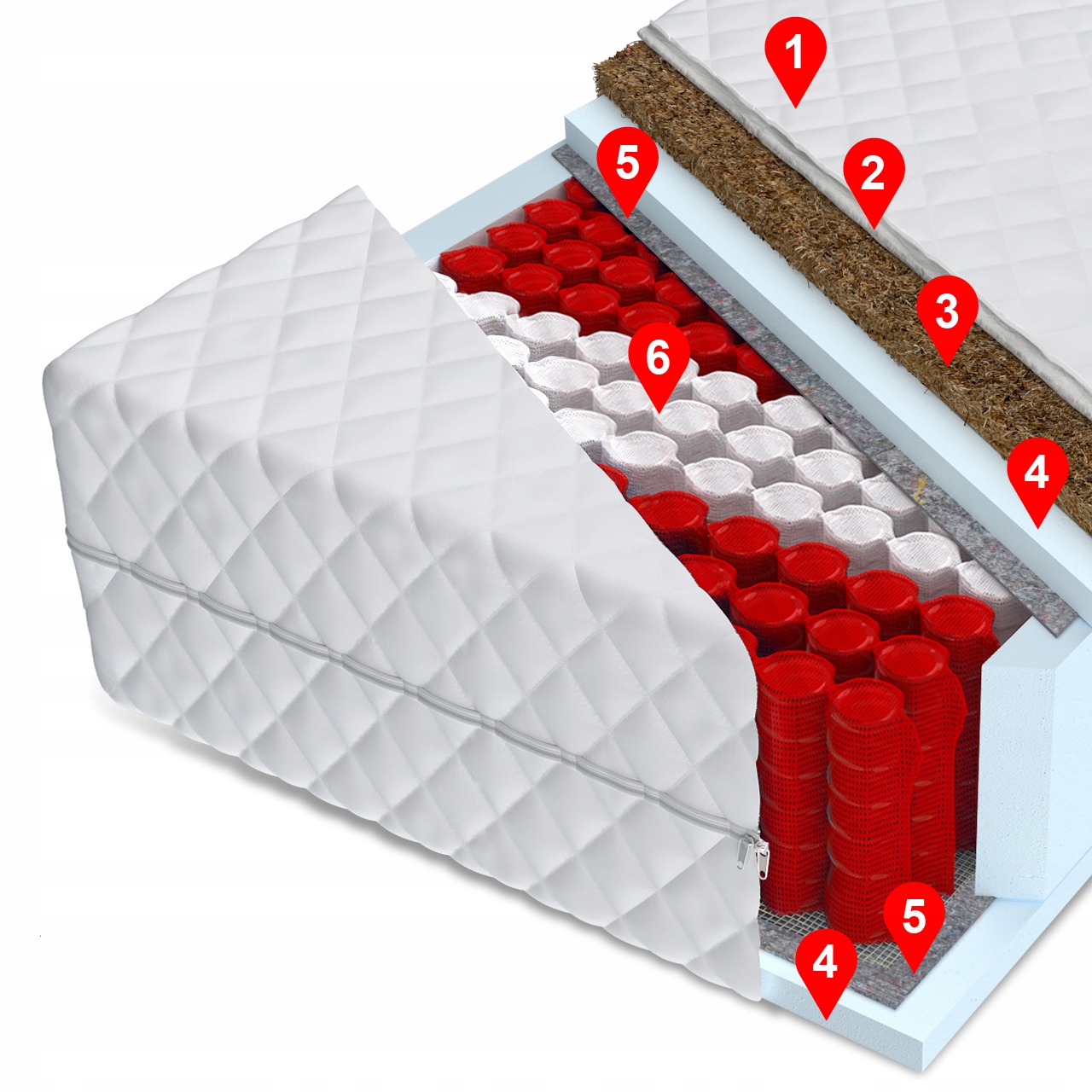 1
5
2
3
6
4
5
4