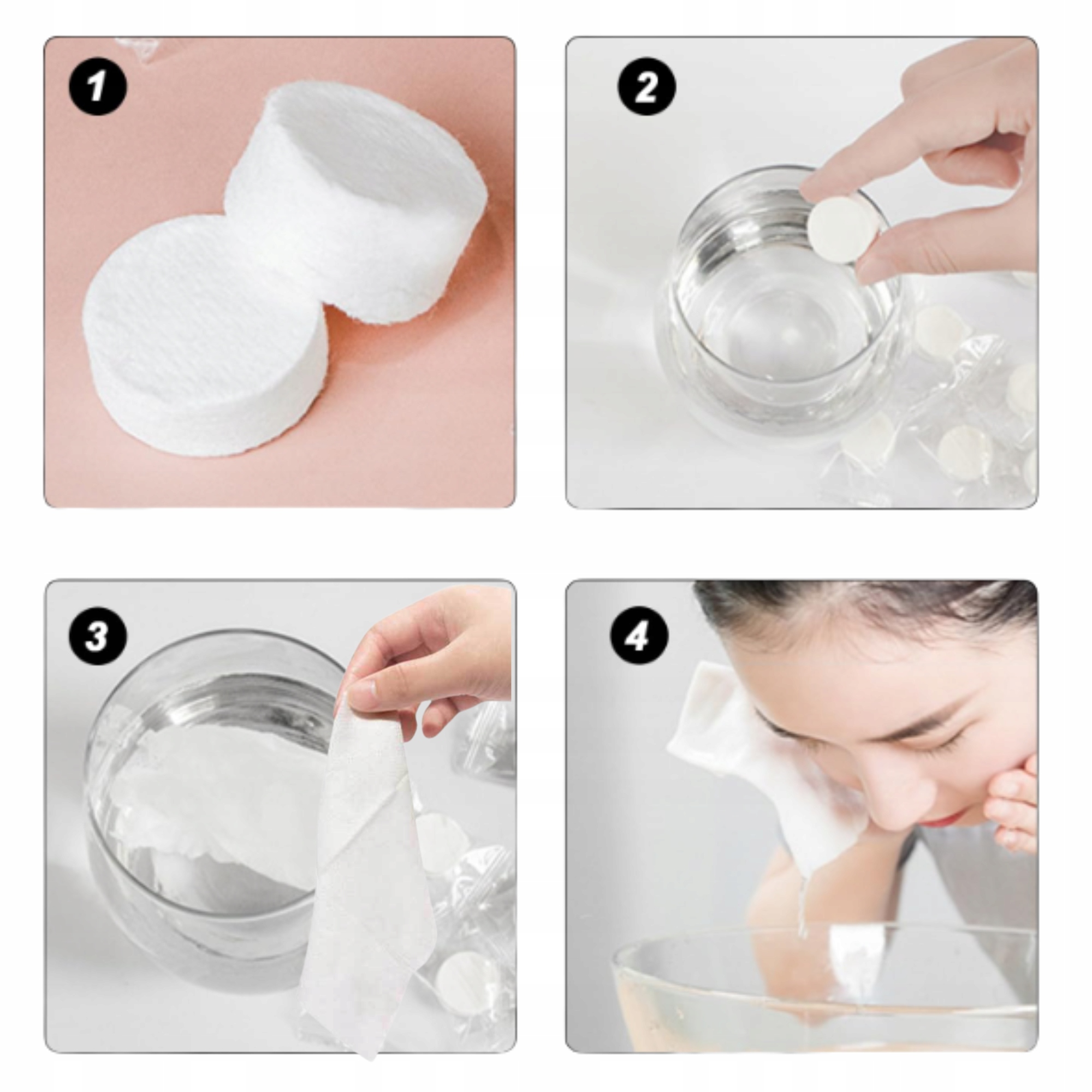 1

2

3

4