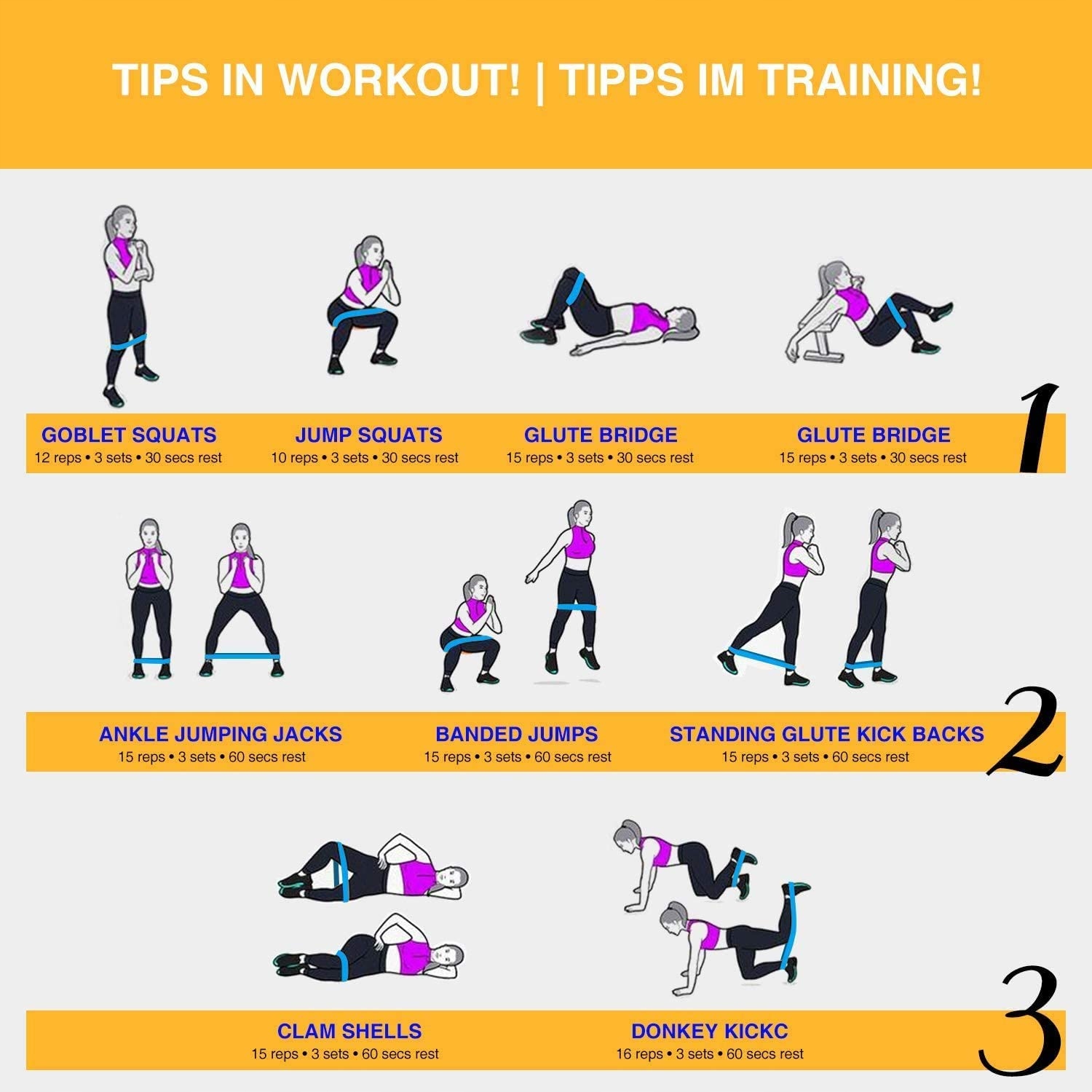 TIPS IN WORKOUT! | TIPPS IM TRAINING!

GOBLET SQUATS
12 reps • 3 sets • 30 secs rest

JUMP SQUATS
10 reps • 3 sets • 30 secs rest

GLUTE BRIDGE
15 reps • 3 sets • 30 secs rest

GLUTE BRIDGE
15 reps • 3 sets • 30 secs rest

1

ANKLE JUMPING JACKS
15 reps • 3 sets • 60 secs rest

BANDED JUMPS
15 reps • 3 sets • 60 secs rest

STANDING GLUTE KICK BACKS
15 reps • 3 sets • 60 secs rest

2

CLAM SHELLS
15 reps • 3 sets • 60 secs rest

DONKEY KICKC
16 reps • 3 sets • 60 secs rest

3