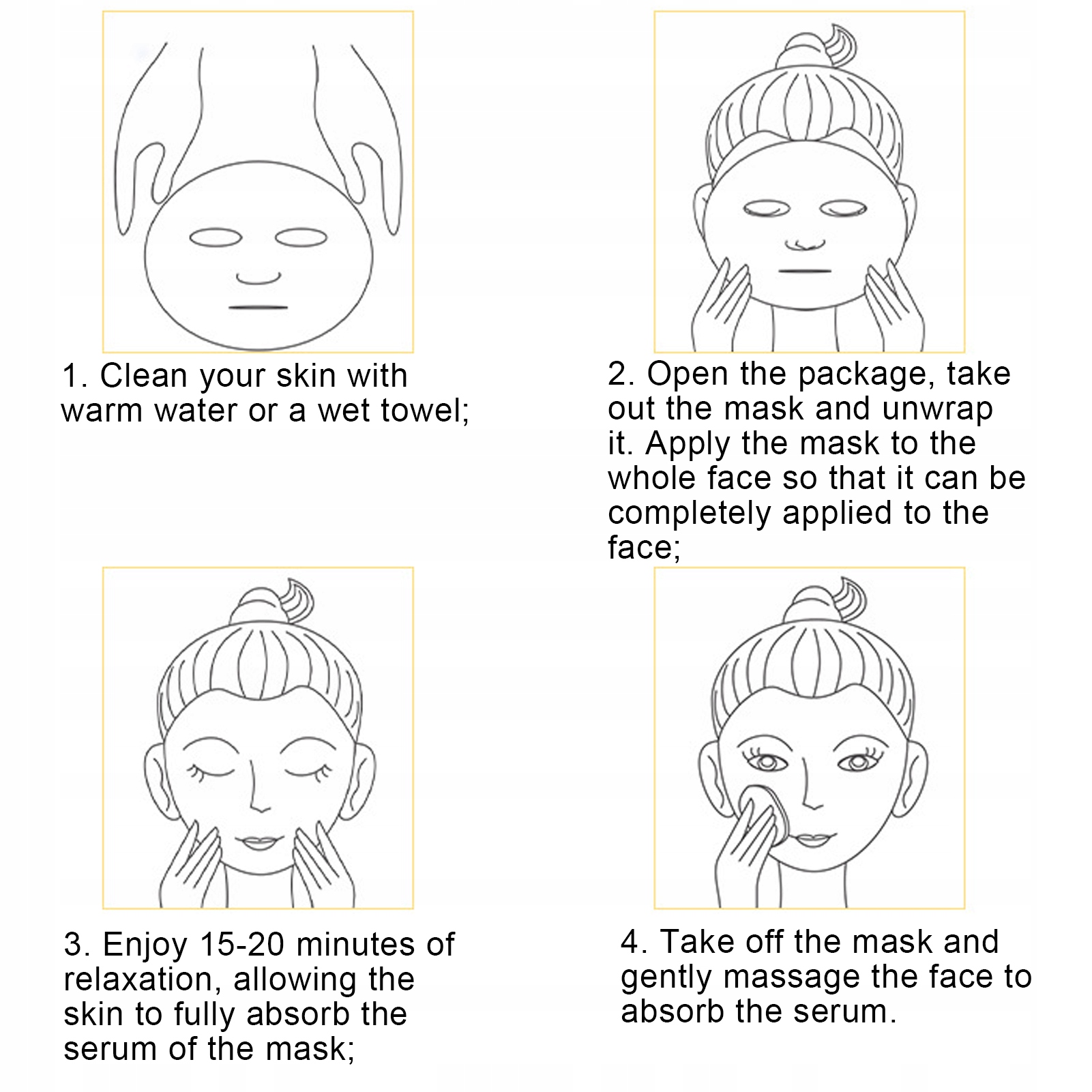 1. Clean your skin with warm water or a wet towel;

2. Open the package, take out the mask and unwrap it. Apply the mask to the whole face so that it can be completely applied to the face;

3. Enjoy 15-20 minutes of relaxation, allowing the skin to fully absorb the serum of the mask;

4. Take off the mask and gently massage the face to absorb the serum.