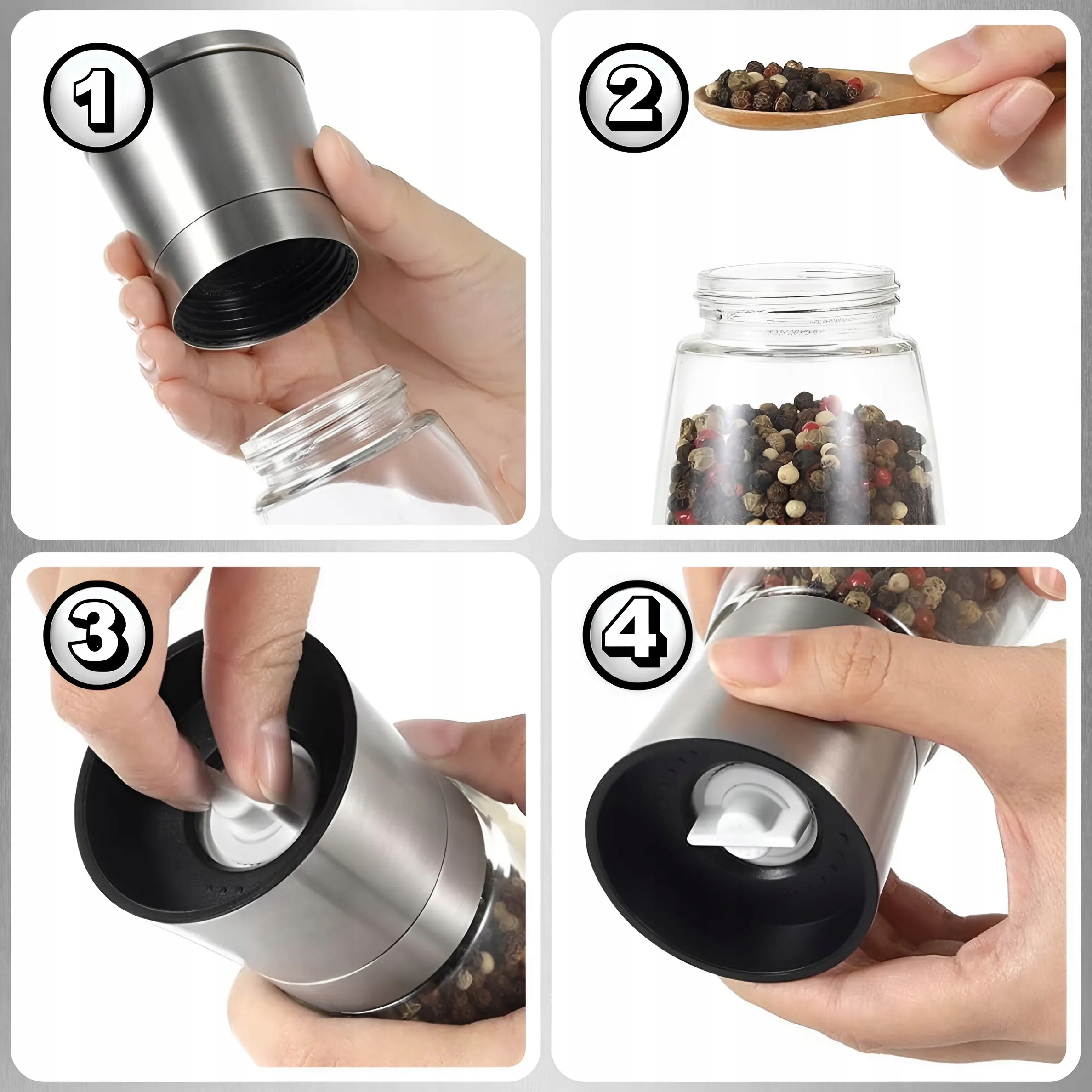 1

2

3

4