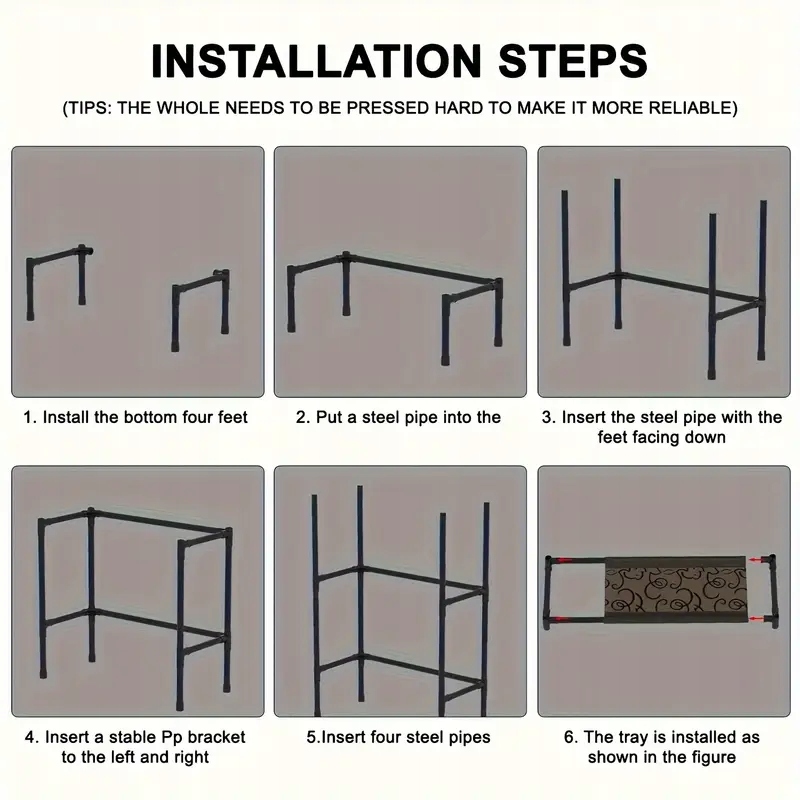 INSTALLATION STEPS

(TIPS: THE WHOLE NEEDS TO BE PRESSED HARD TO MAKE IT MORE RELIABLE)

1. Install the bottom four feet

2. Put a steel pipe into the

3. Insert the steel pipe with the feet facing down

4. Insert a stable Pp bracket to the left and right

5.Insert four steel pipes

6. The tray is installed as shown in the figure