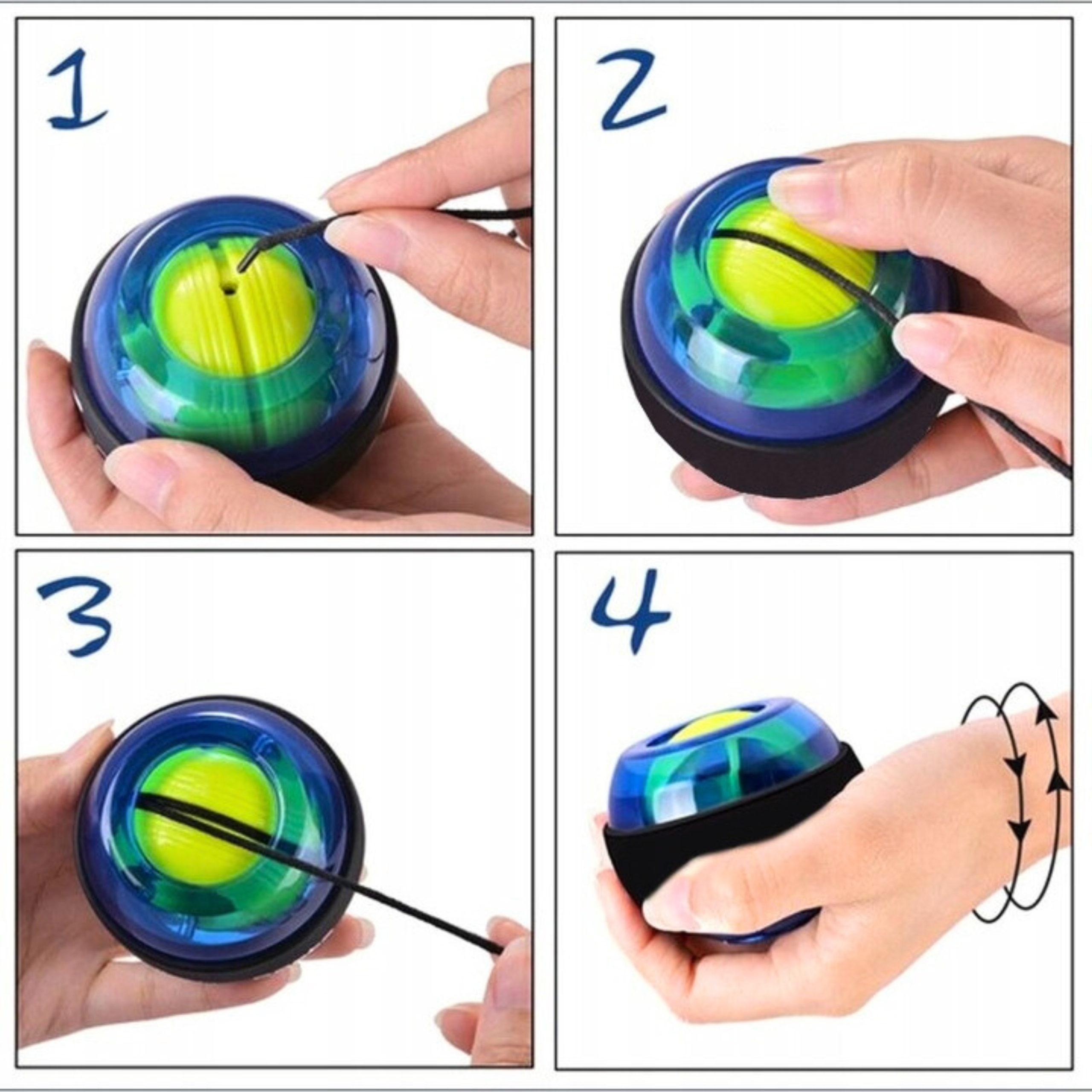 1

2

3

4