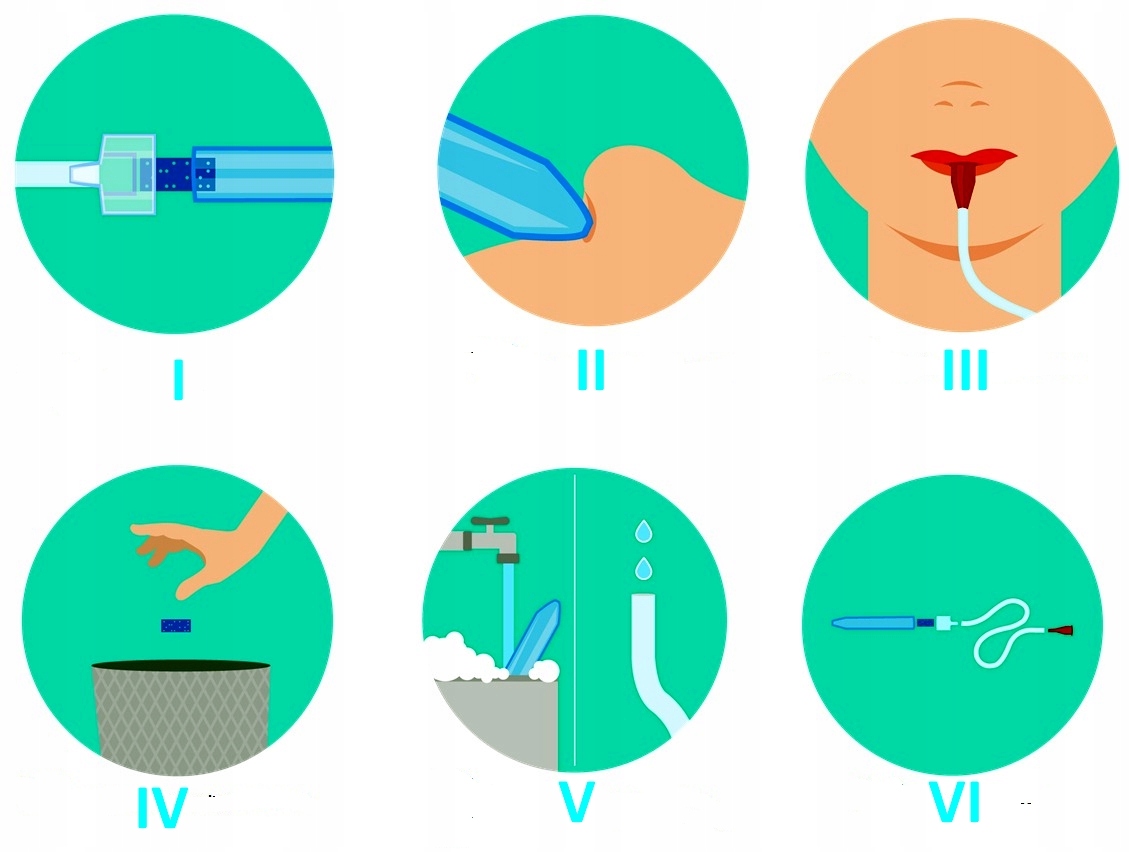 I

II

III

IV

V

VI