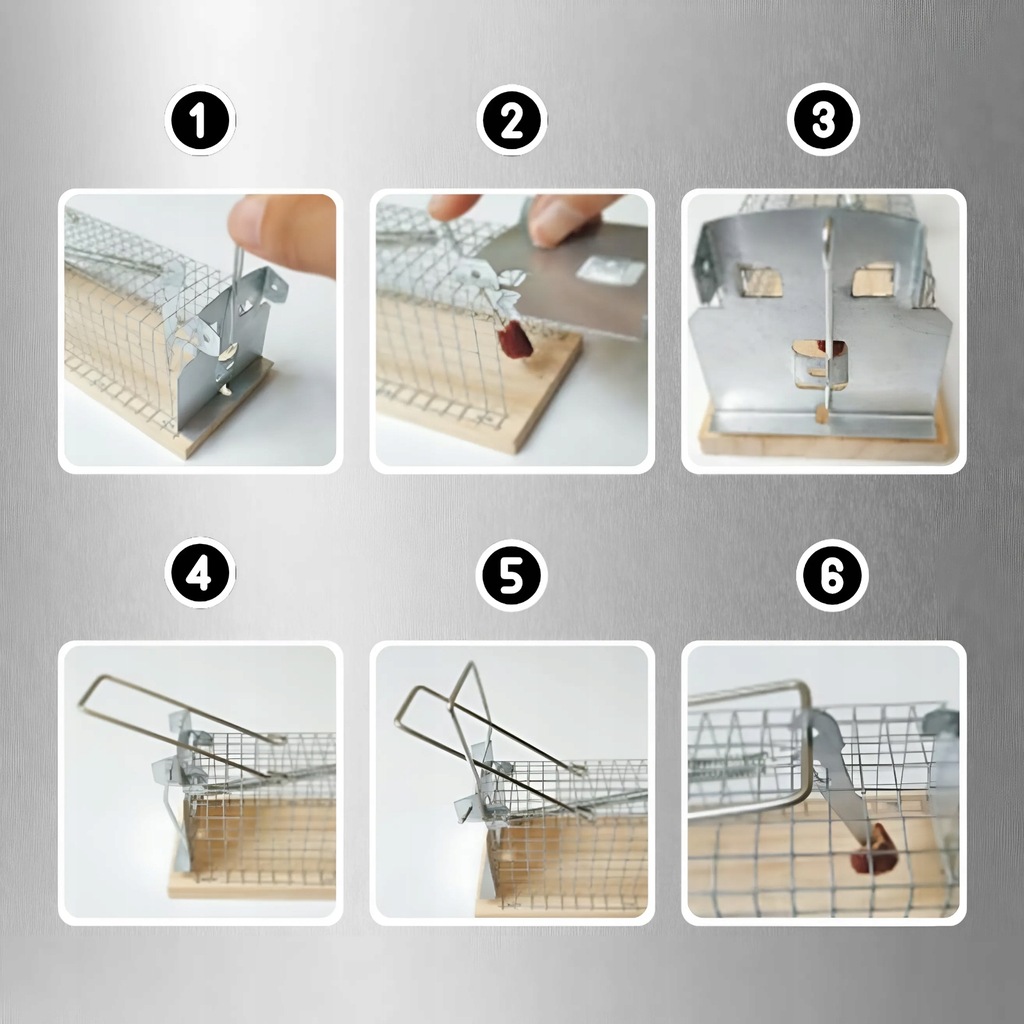 1

2

3

4

5

6