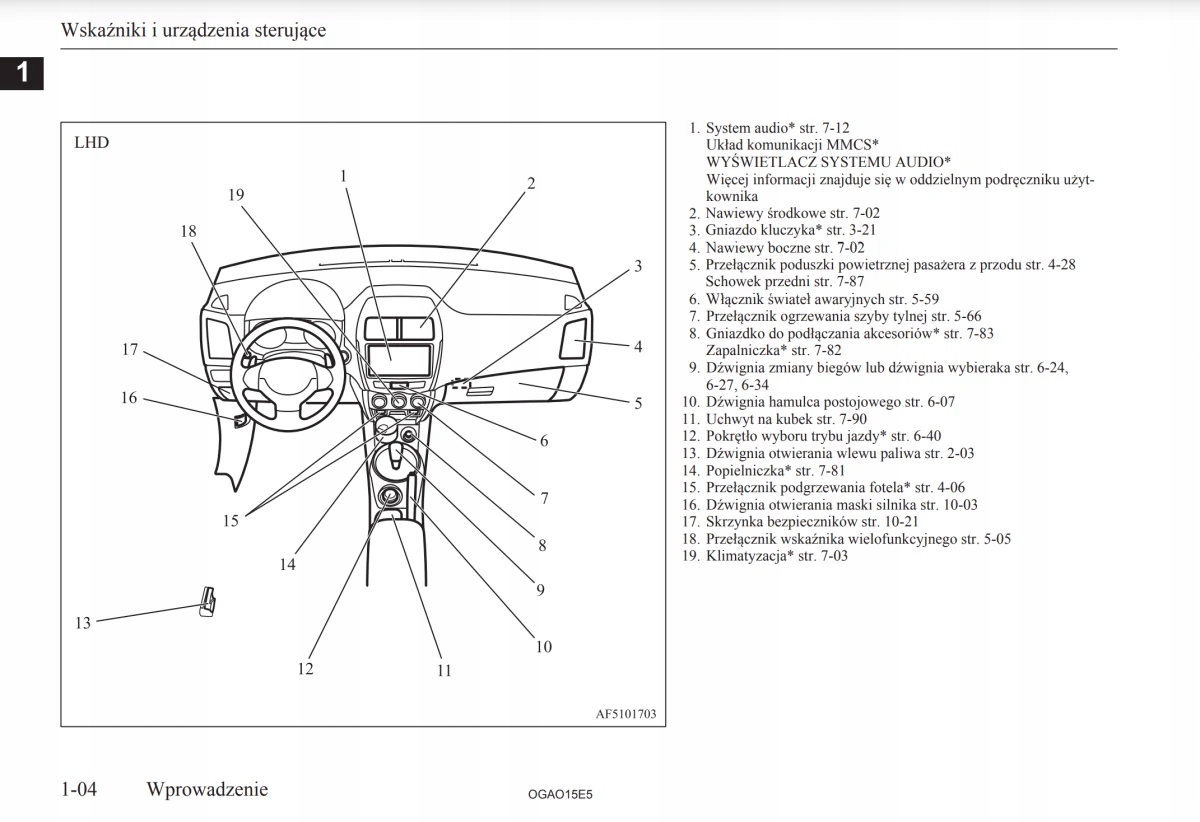 Wskaźniki i urządzenia sterujące

1

LHD

1
2
3
4
5
6
7
8
9
10
11
12
13
14
15
16
17
18
19

AF5101703

1. System audio* str. 7-12
Układ komunikacji MMCS*
WYŚWIETLACZ SYSTEMU AUDIO*
Więcej informacji znajduje się w oddzielnym podręczniku użytkownika
2. Nawiewy środkowe str. 7-02
3. Gniazdo kluczyka* str. 3-21
4. Nawiewy boczne str. 7-02
5. Przełącznik poduszki powietrznej pasażera z przodu str. 4-28
Schowek przedni str. 7-87
6. Włącznik świateł awaryjnych str. 5-59
7. Przełącznik ogrzewania szyby tylnej str. 5-66
8. Gniazdko do podłączania akcesoriów* str. 7-83
Zapalniczka* str. 7-82
9. Dźwignia zmiany biegów lub dźwignia wybieraka str. 6-24, 6-27, 6-34
10. Dźwignia hamulca postojowego str. 6-07
11. Uchwyt na kubek str. 7-90
12. Pokrętło wyboru trybu jazdy* str. 6-40
13. Dźwignia otwierania wlewu paliwa str. 2-03
14. Popielniczka* str. 7-81
15. Przełącznik podgrzewania fotela* str. 4-06
16. Dźwignia otwierania maski silnika str. 10-03
17. Skrzynka bezpieczników str. 10-21
18. Przełącznik wskaźnika wielofunkcyjnego str. 5-05
19. Klimatyzacja* str. 7-03

1-04 Wprowadzenie

OGAO15E5