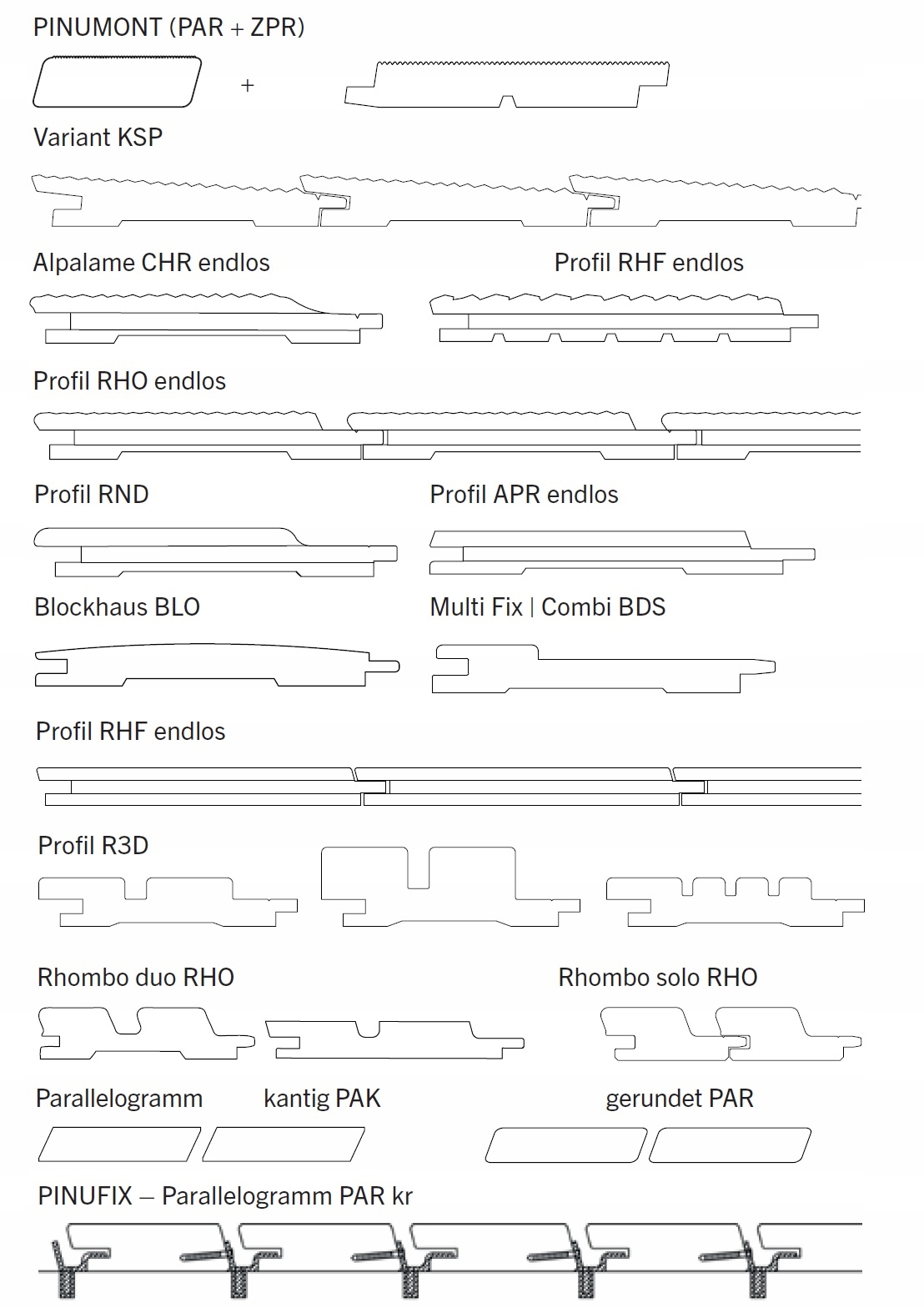 PINUMONT (PAR + ZPR)

+

Variant KSP

Alpalame CHR endlos

Profil RHF endlos

Profil RHO endlos

Profil RND

Profil APR endlos

Blockhaus BLO

Multi Fix | Combi BDS

Profil RHF endlos

Profil R3D

Rhombo duo RHO

Rhombo solo RHO

Parallelogramm

kantig PAK

gerundet PAR

PINUFIX – Parallelogramm PAR kr