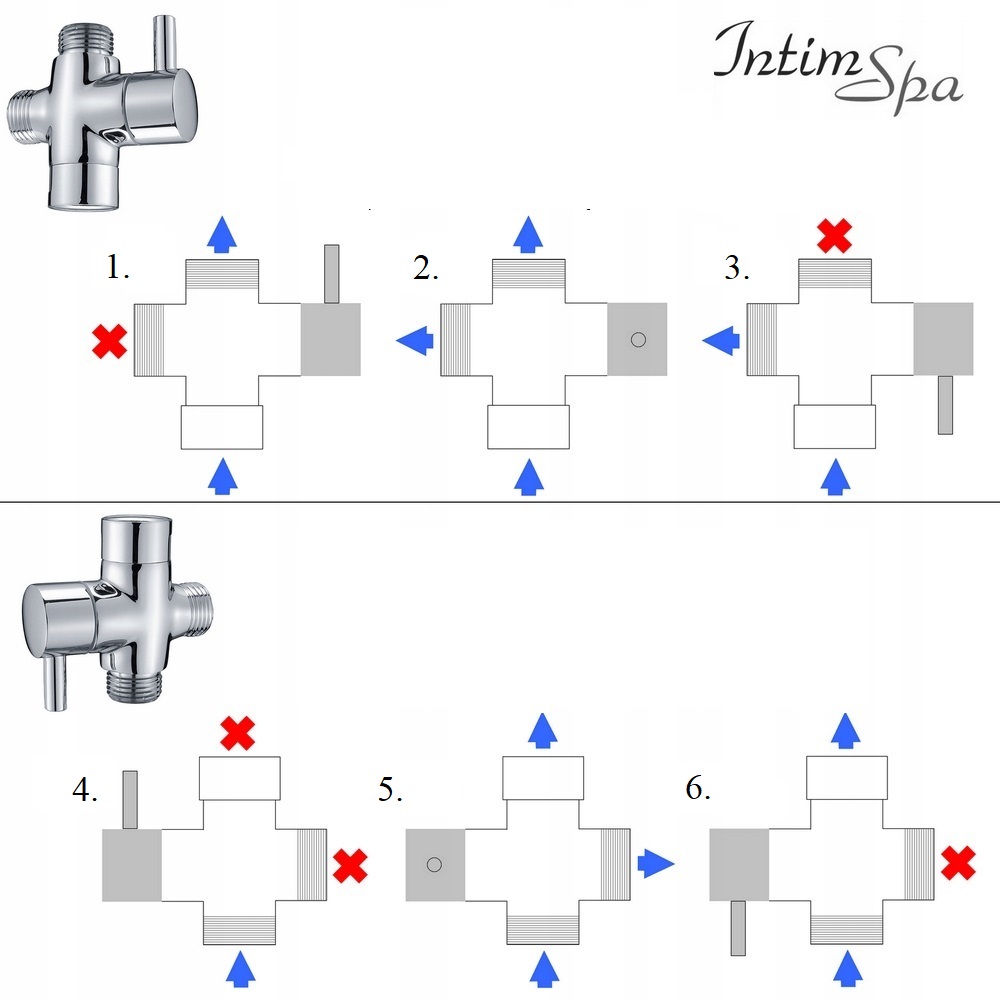 Intim Spa

1.

2.

3.

4.

5.

6.