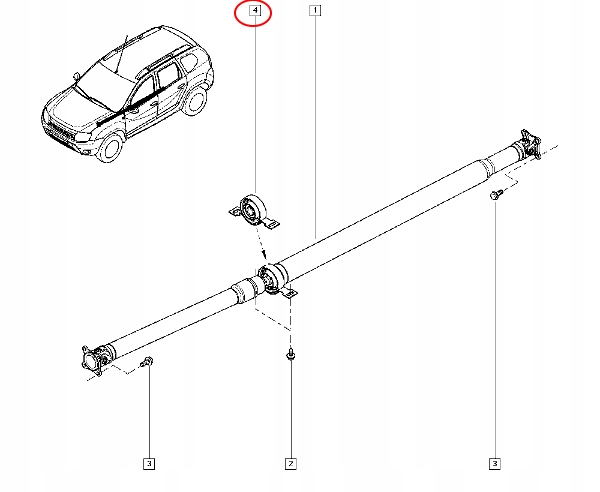 4
1
3
2
3