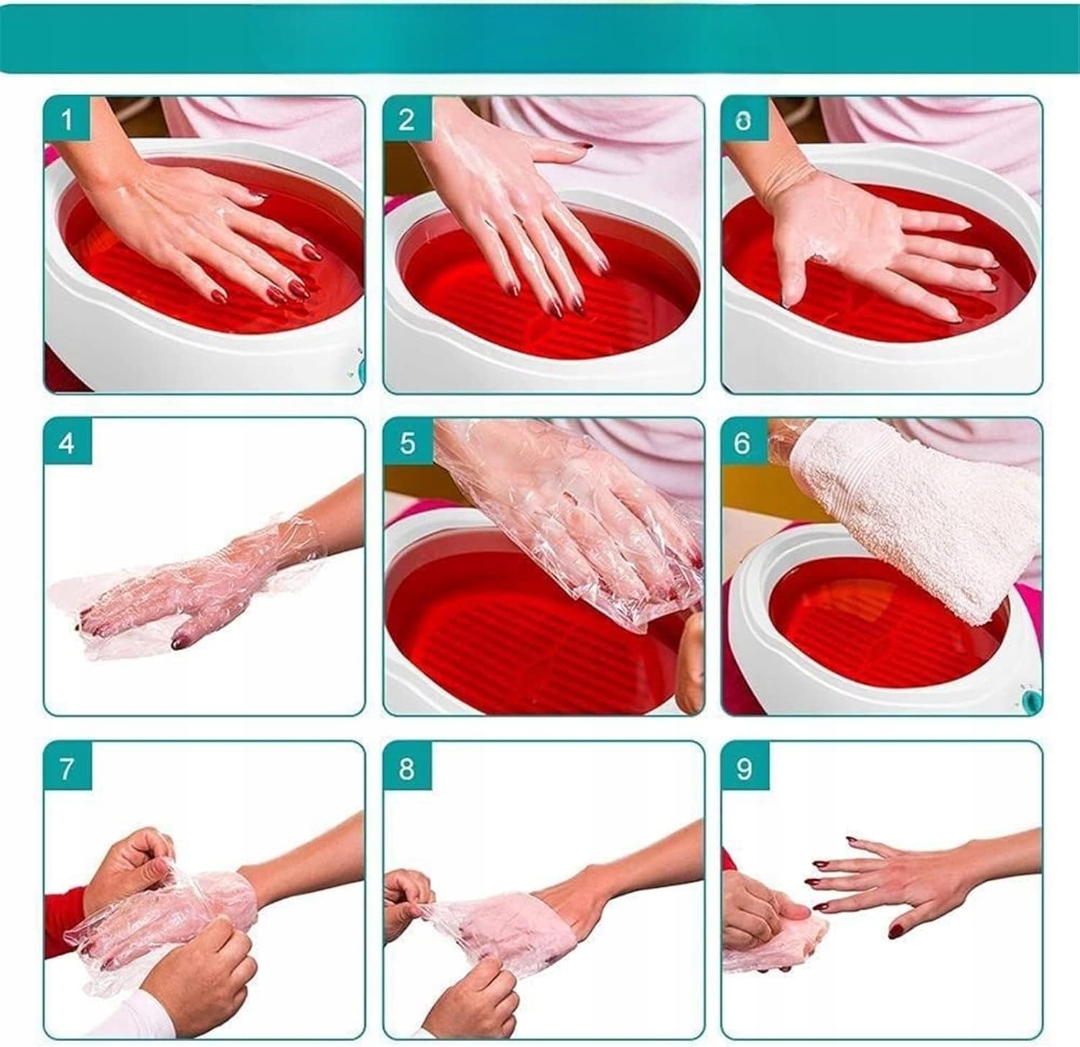 1

2

3

4

5

6

7

8

9