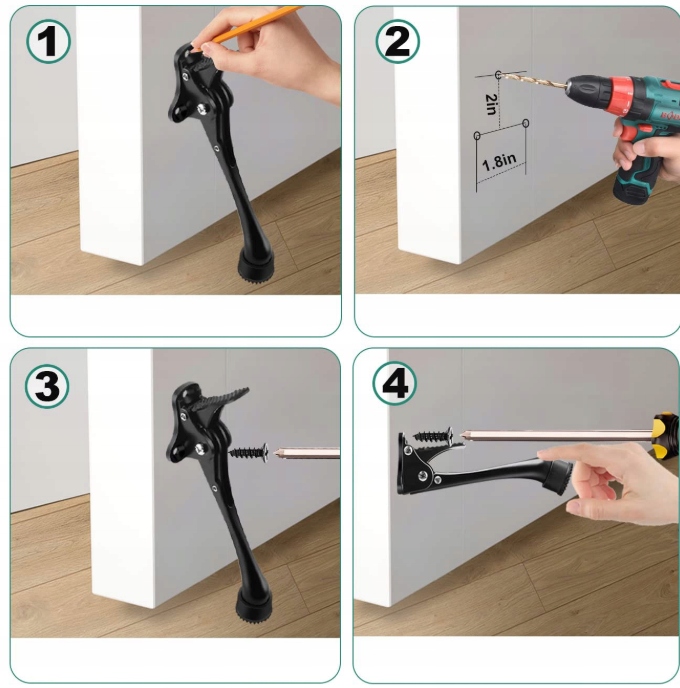 1

2

2in

1.8in

3

4