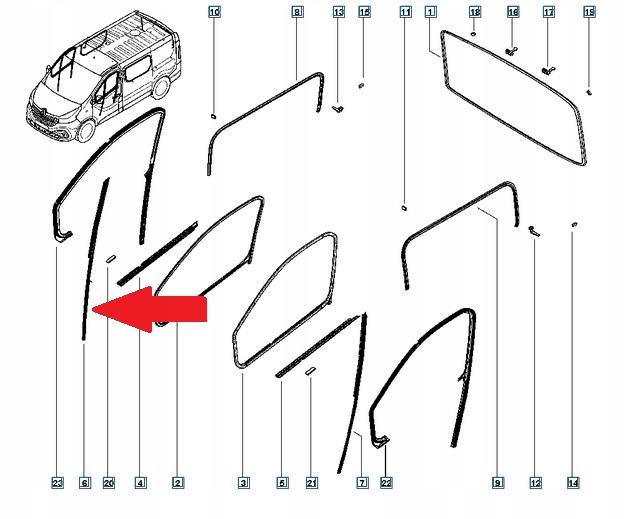 10
8
13
15
11
1
18
16
17
19
23
6
20
4
2
3
5
21
7
22
9
12
14