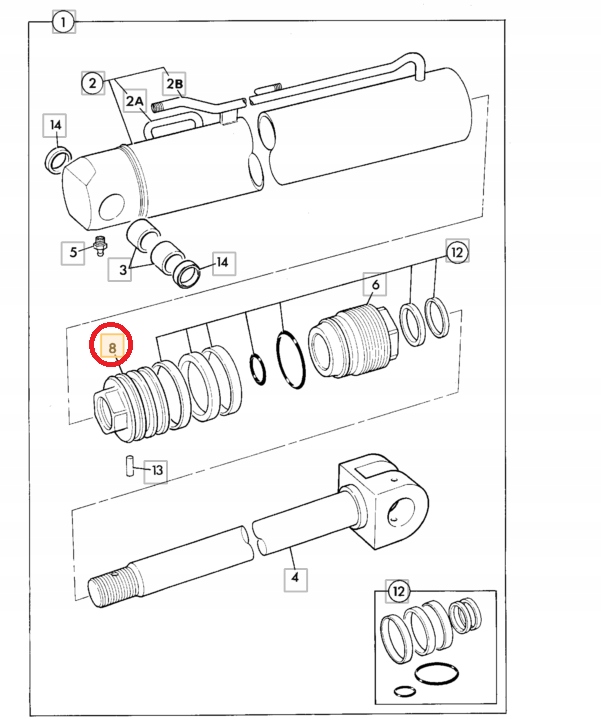 1
2
2A
2B
14
5
3
14
12
6
8
13
4
12