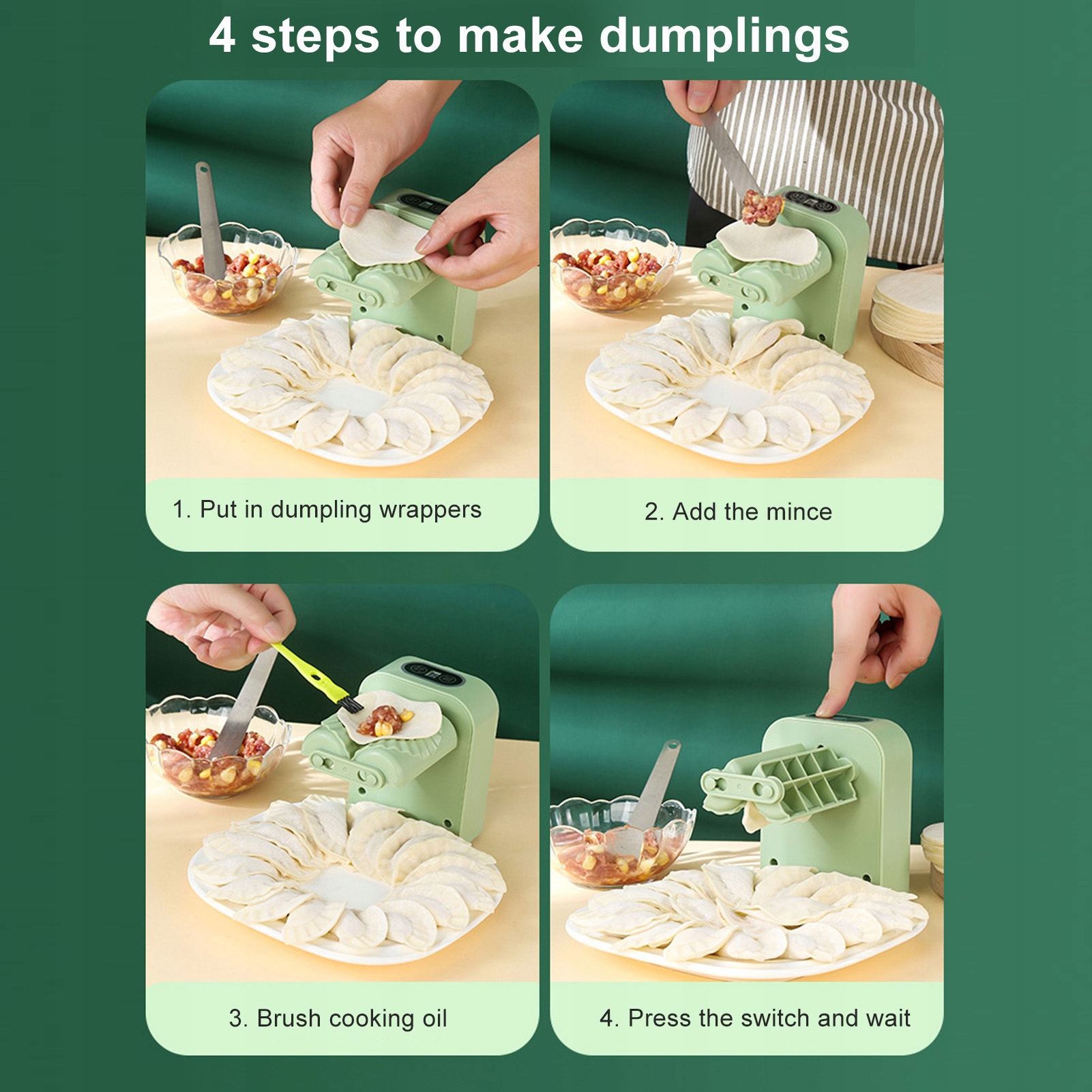 4 steps to make dumplings

1. Put in dumpling wrappers

2. Add the mince

3. Brush cooking oil

4. Press the switch and wait