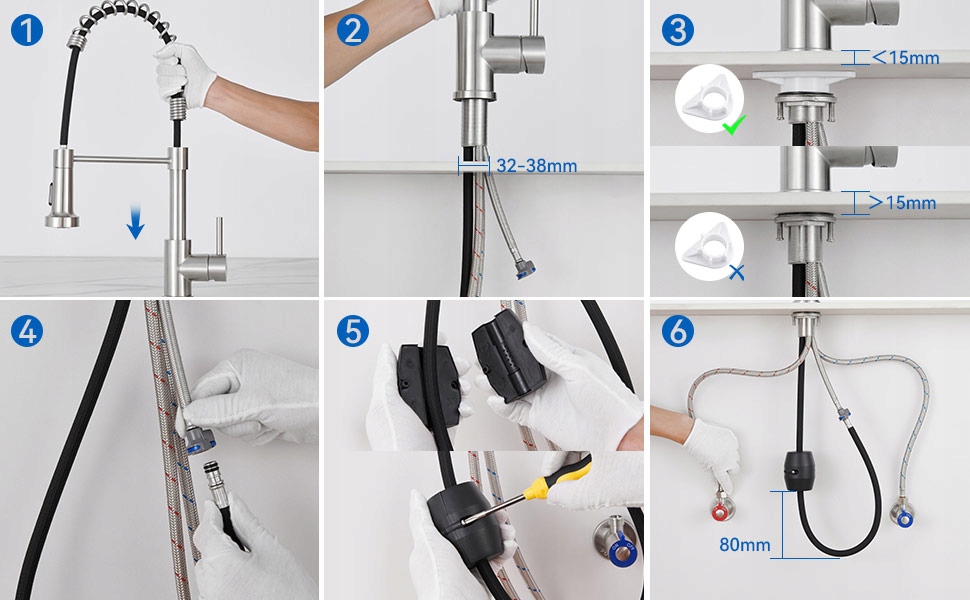 1

2

32-38mm

3

<15mm

>15mm

4

5

6

80mm