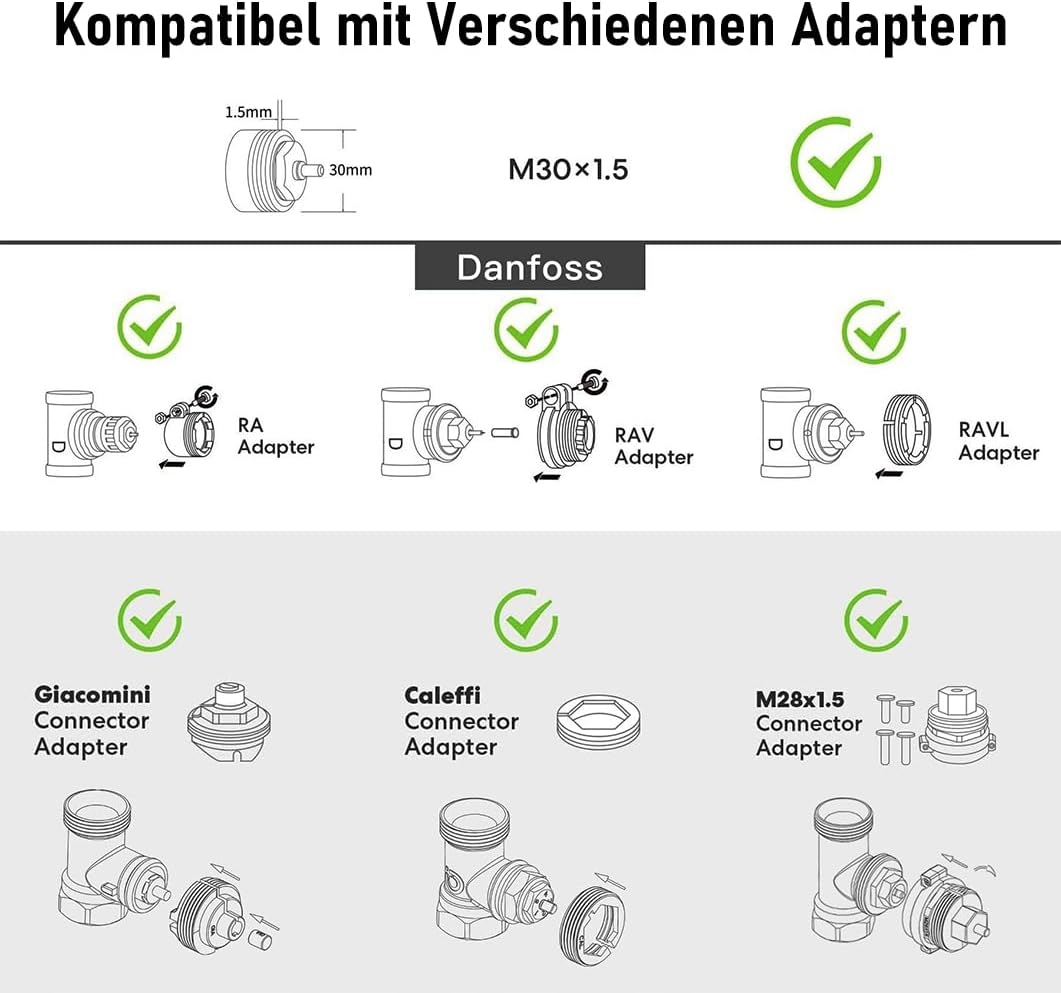 Kompatibel mit Verschiedenen Adaptern

1.5mm

30mm

M30×1.5

Danfoss

RA
Adapter

RAV
Adapter

RAVL
Adapter

Giacomini
Connector
Adapter

Caleffi
Connector
Adapter

M28x1.5
Connector
Adapter