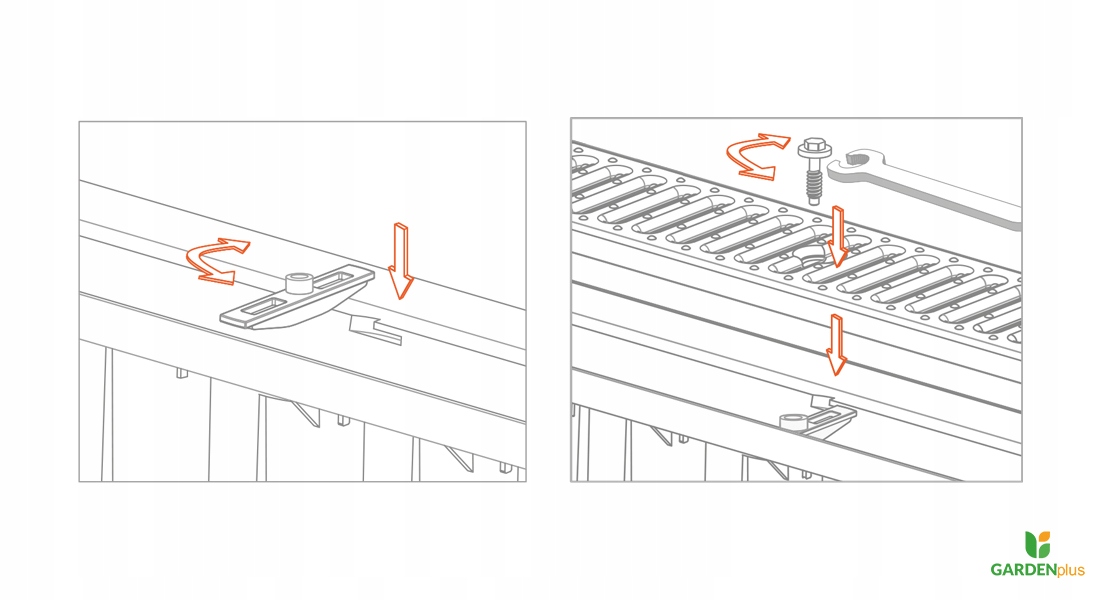 GARDENplus