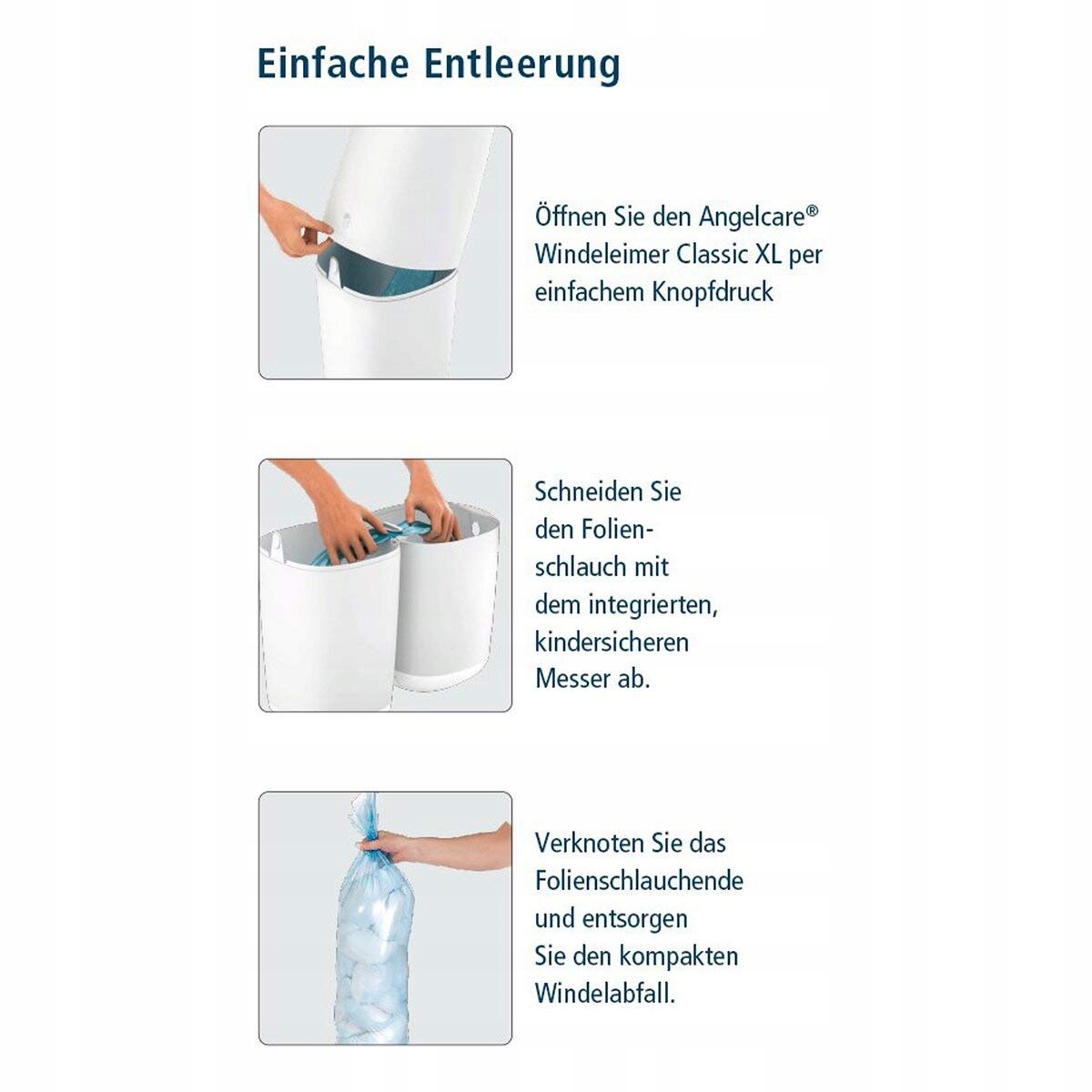 Einfache Entleerung

Öffnen Sie den Angelcare® Windeleimer Classic XL per einfachem Knopfdruck

Schneiden Sie den Folienschlauch mit dem integrierten, kindersicheren Messer ab.

Verknoten Sie das Folienschlauchende und entsorgen Sie den kompakten Windelabfall.