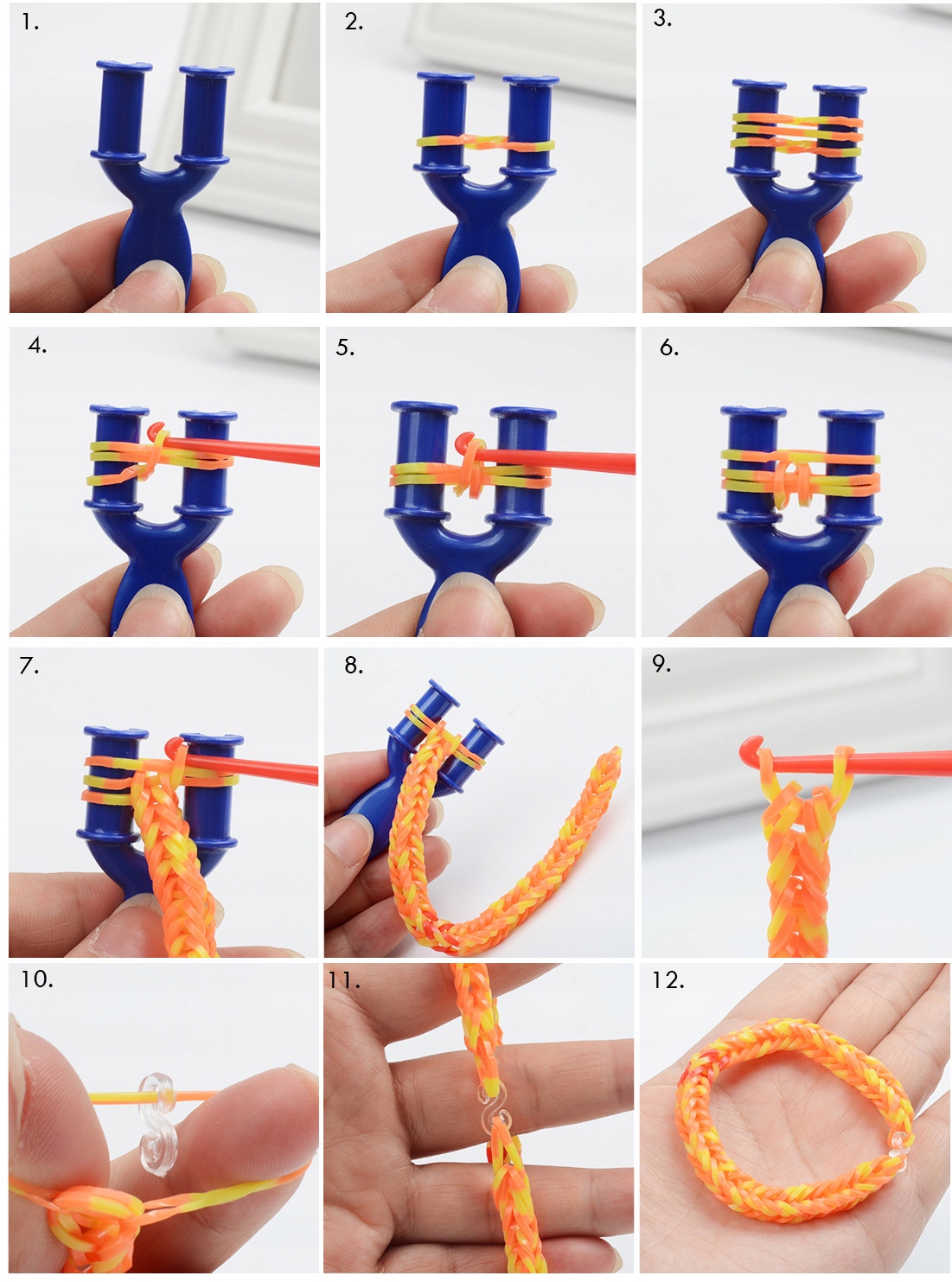 1.

2.

3.

4.

5.

6.

7.

8.

9.

10.

11.

12.