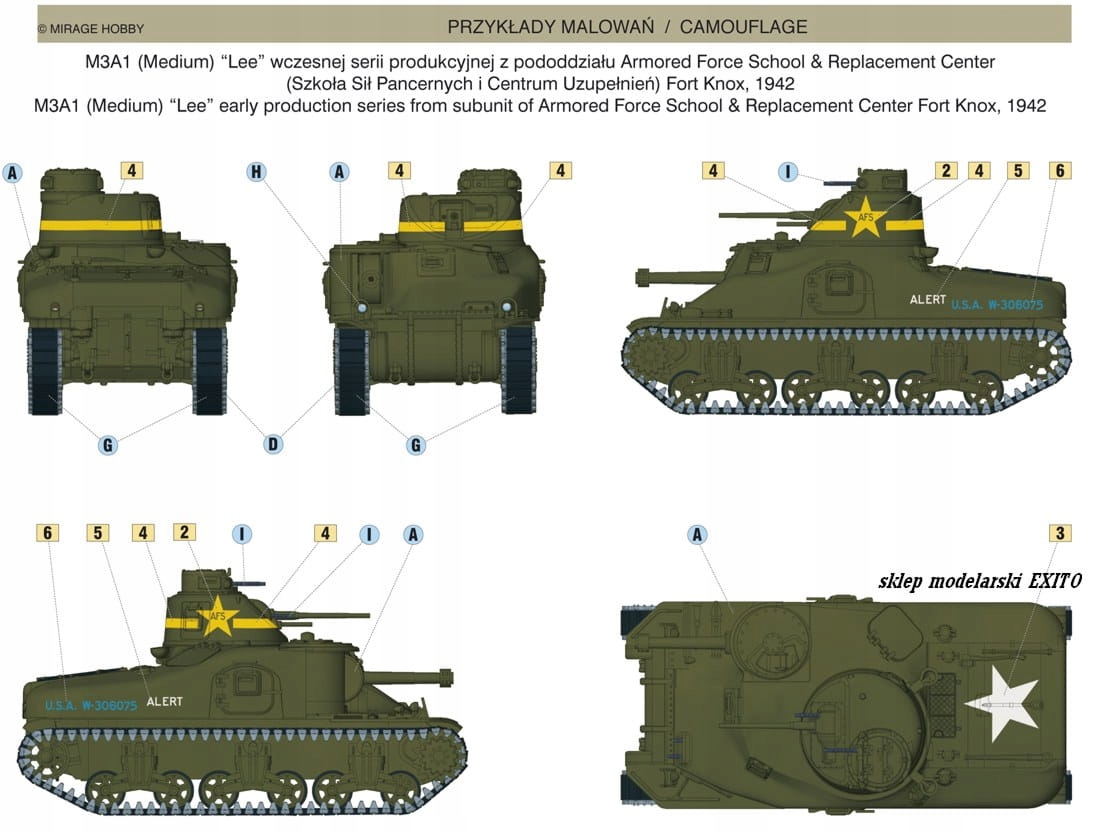 © MIRAGE HOBBY

PRZYKŁADY MALOWAŃ / CAMOUFLAGE

M3A1 (Medium) "Lee" wczesnej serii produkcyjnej z pododdziału Armored Force School & Replacement Center (Szkoła Sił Pancernych i Centrum Uzupełnień) Fort Knox, 1942
M3A1 (Medium) "Lee" early production series from subunit of Armored Force School & Replacement Center Fort Knox, 1942

A 4 H A 4 4

G D G

4 I 2 4 5 6

AFS

ALERT U.S.A. W-306075

6 5 4 2 I 4 I A

AFS

U.S.A. W-306075 ALERT

A 3

sklep modelarski EXITO