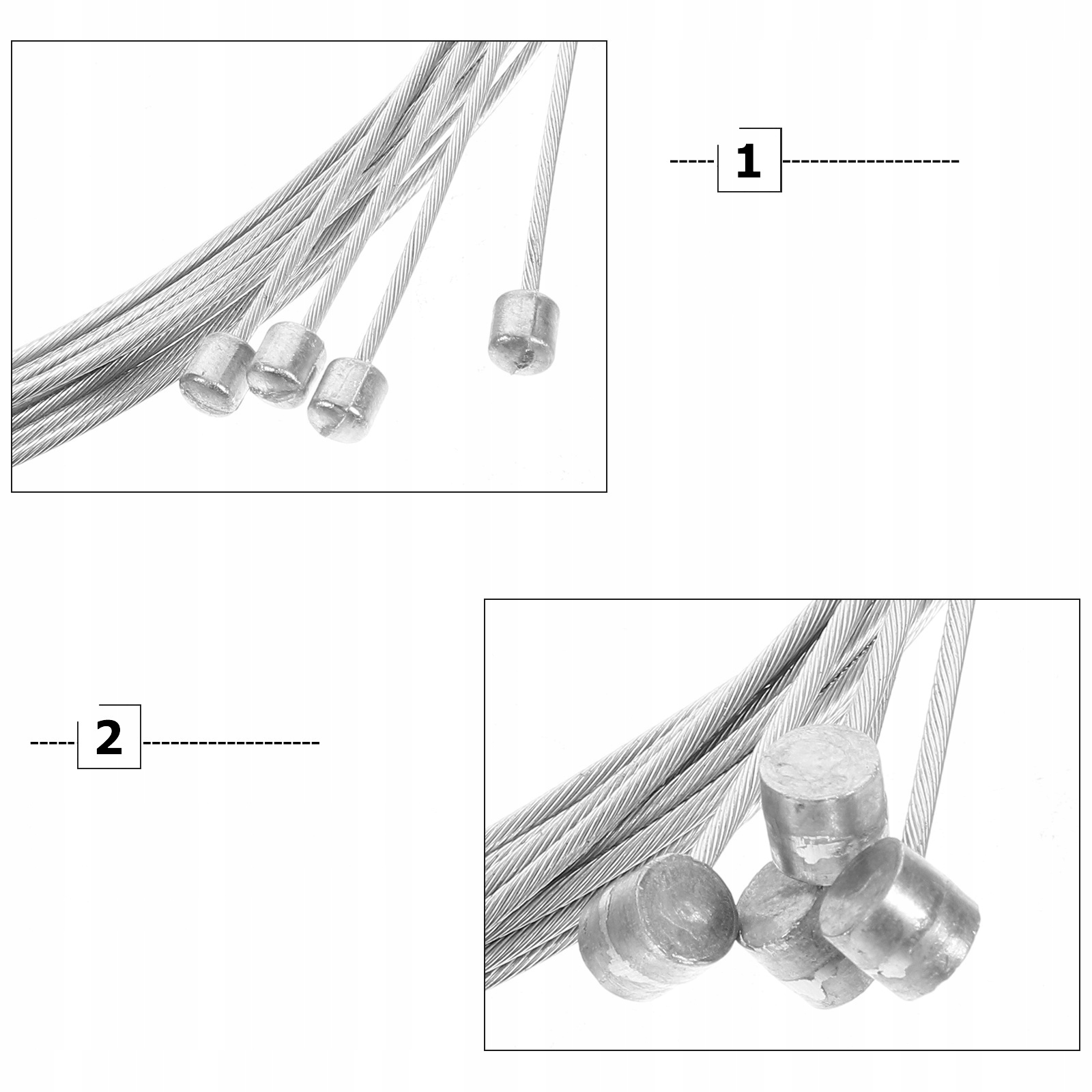 1

2