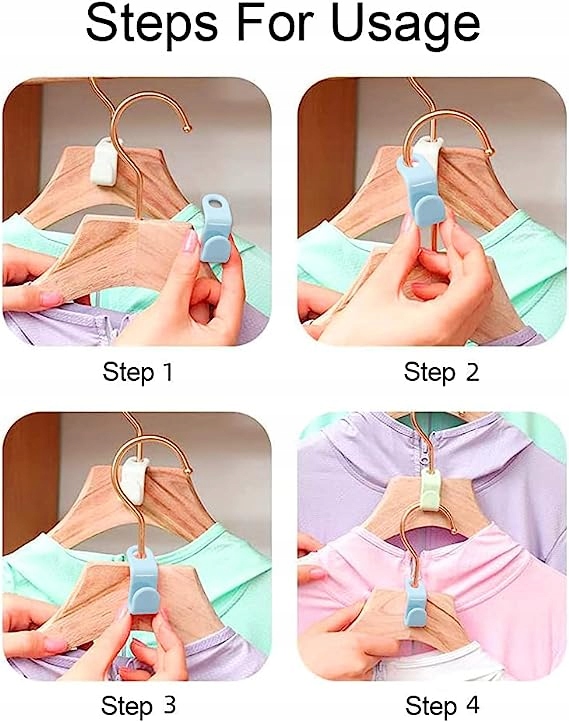 Steps For Usage

Step 1

Step 2

Step 3

Step 4