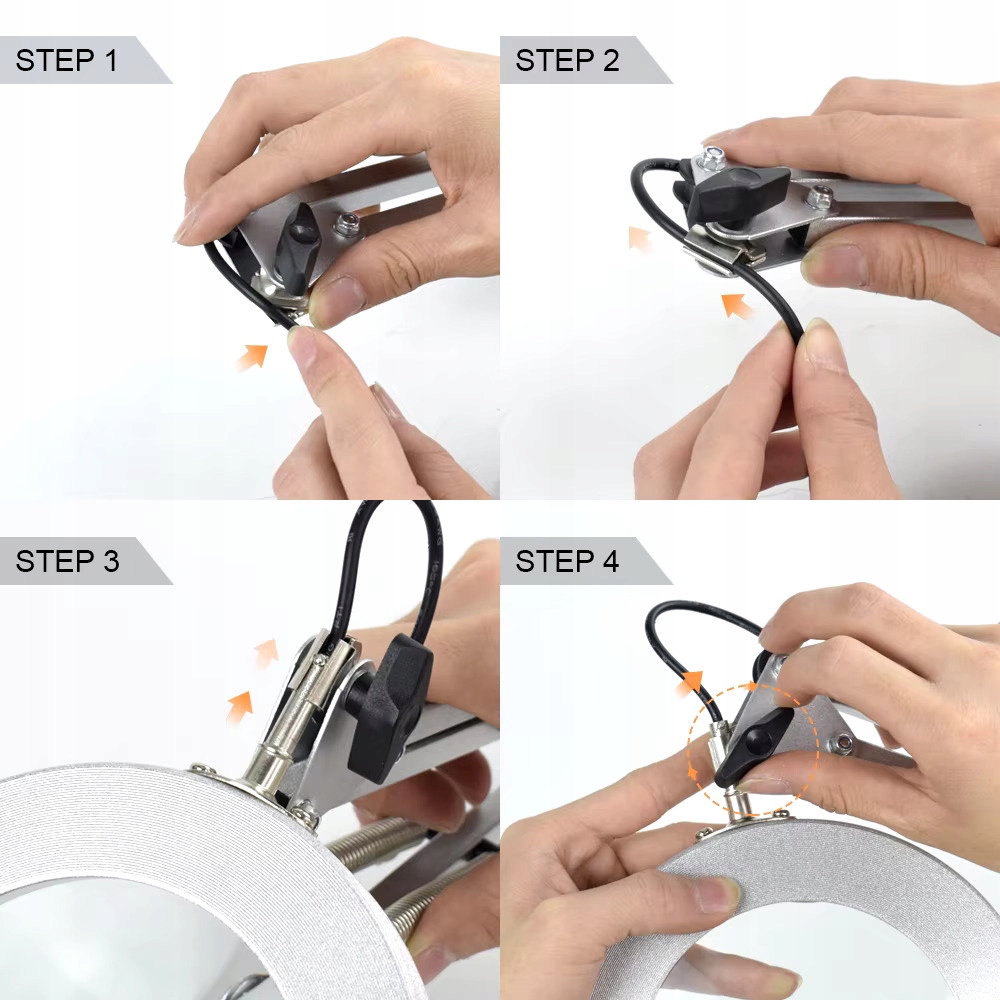 STEP 1

STEP 2

STEP 3

STEP 4