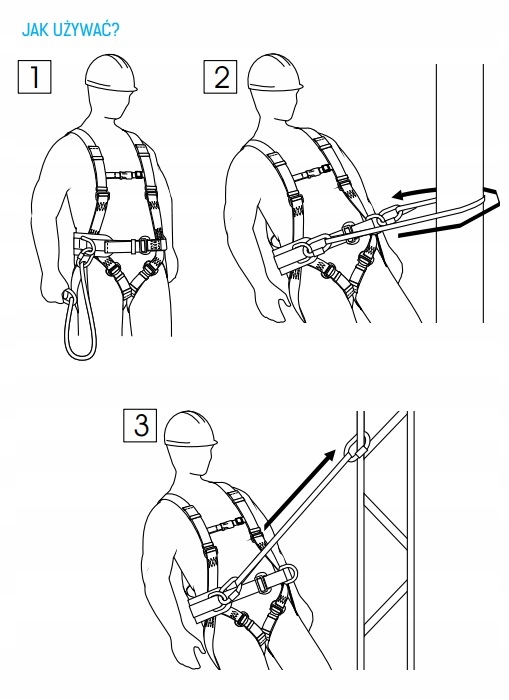 JAK UŻYWAĆ?

1

2

3