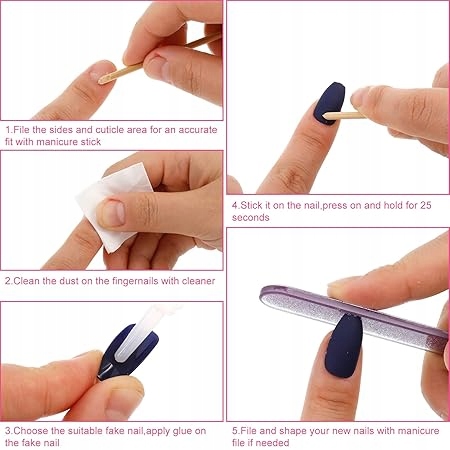 1.File the sides and cuticle area for an accurate fit with manicure stick

2.Clean the dust on the fingernails with cleaner

3.Choose the suitable fake nail,apply glue on the fake nail

4.Stick it on the nail,press on and hold for 25 seconds

5.File and shape your new nails with manicure file if needed