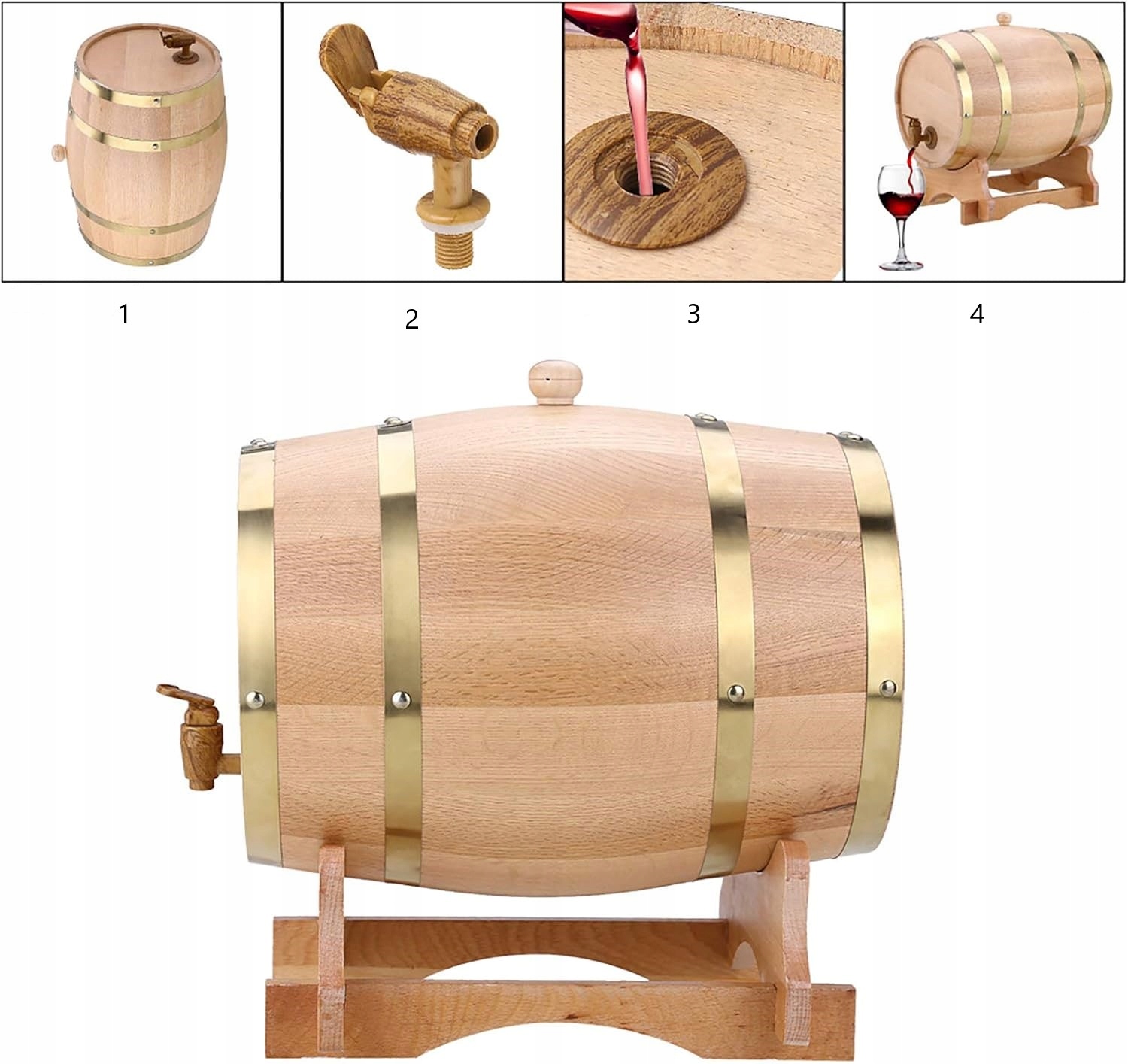 1

2

3

4