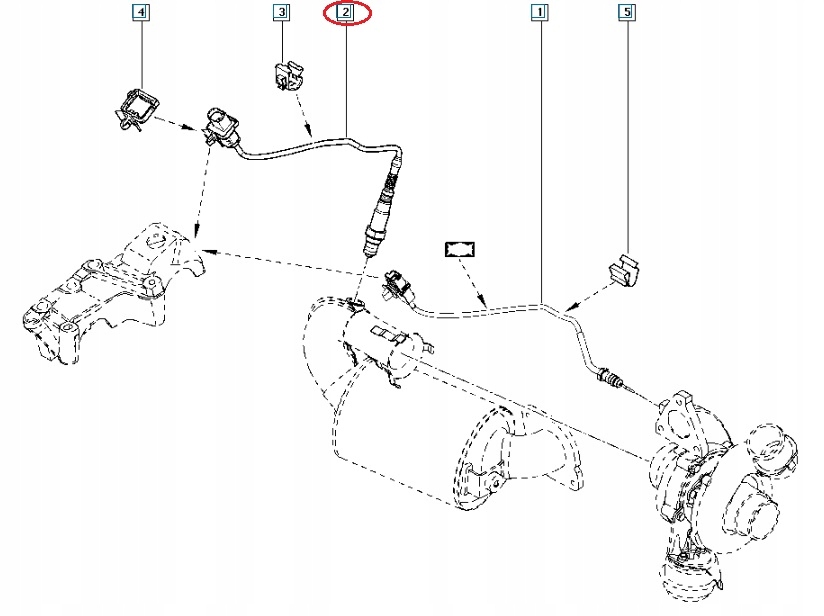 4
3
2
1
5