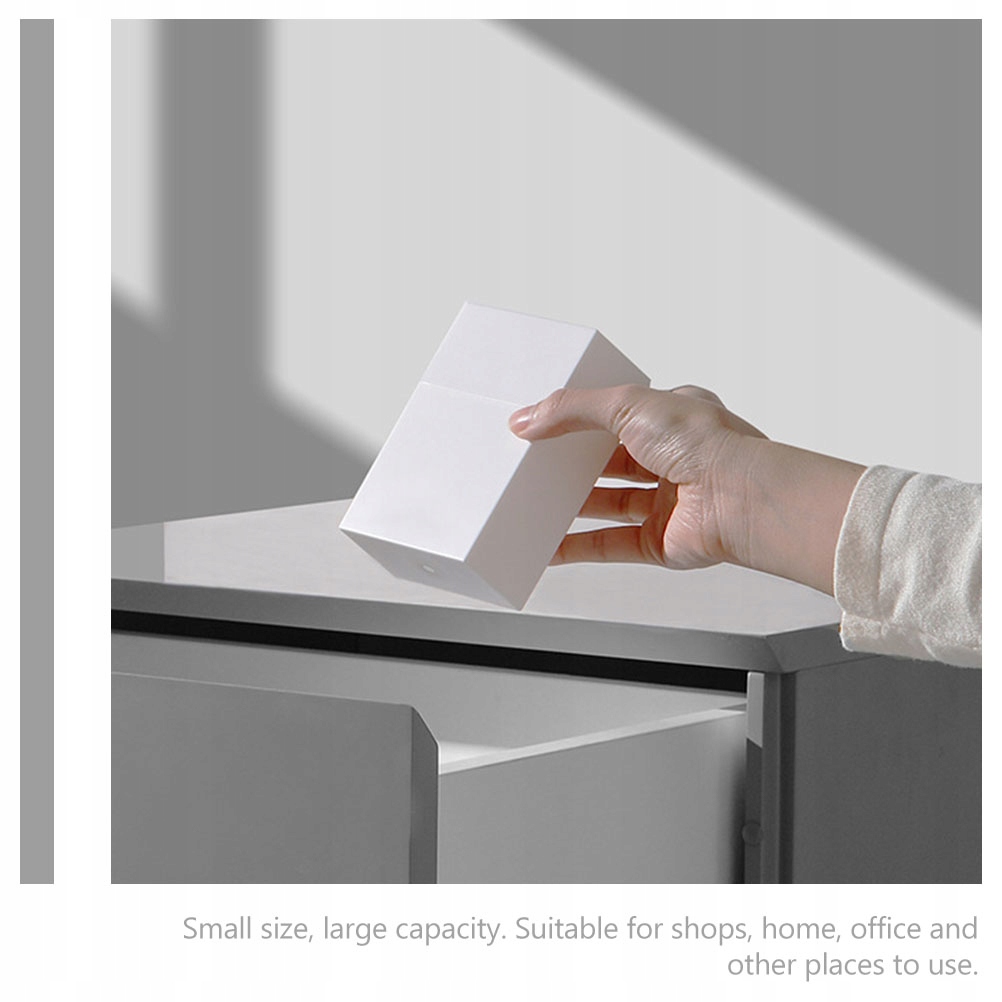 Small size, large capacity. Suitable for shops, home, office and other places to use.